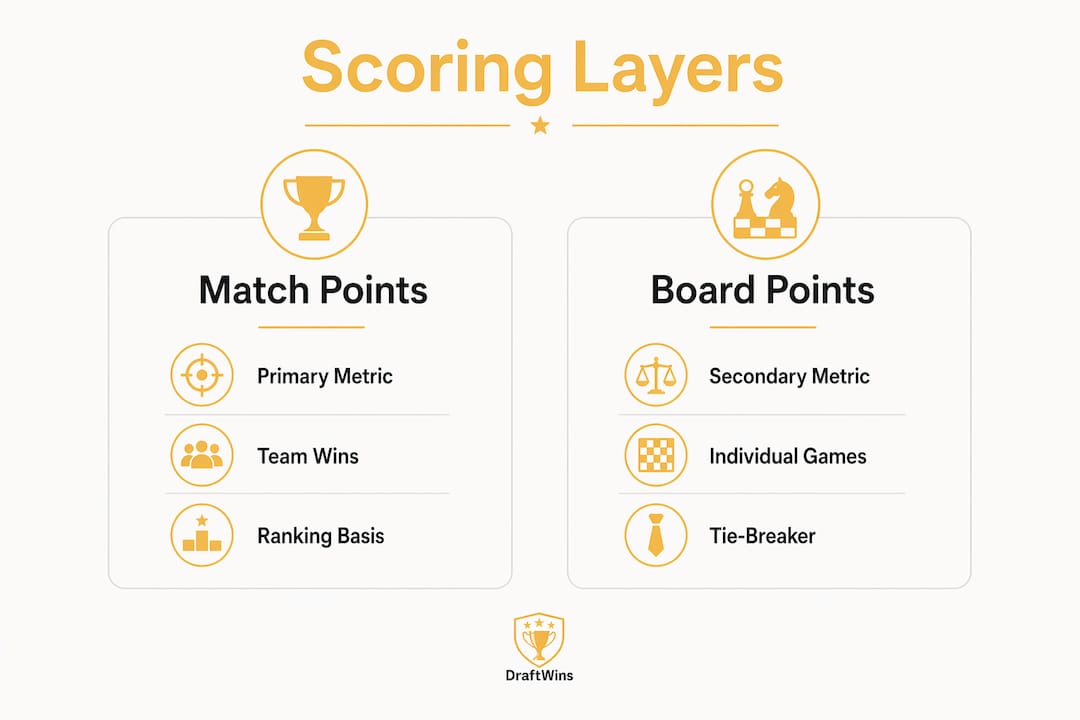 Scoring Layers

Match Points

Primary Metric

Team Wins

Ranking Basis

Board Points

Secondary Metric

Individual Games

Tie-Breaker

DraftWins