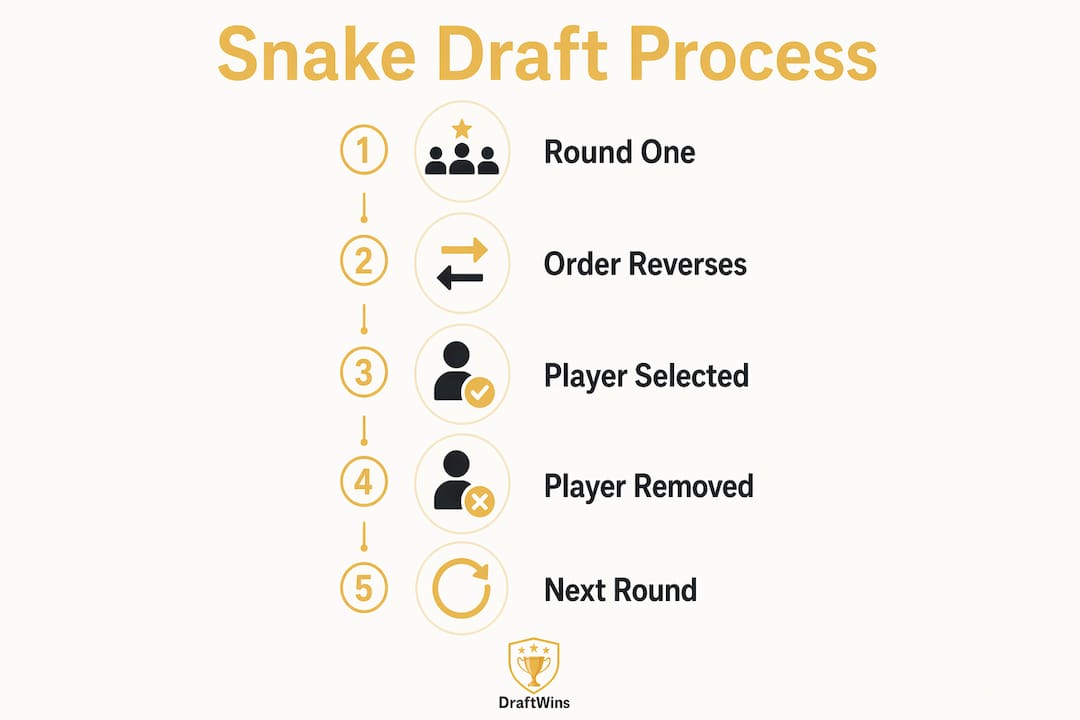 Snake Draft Process

1 Round One

2 Order Reverses

3 Player Selected

4 Player Removed

5 Next Round

DraftWins