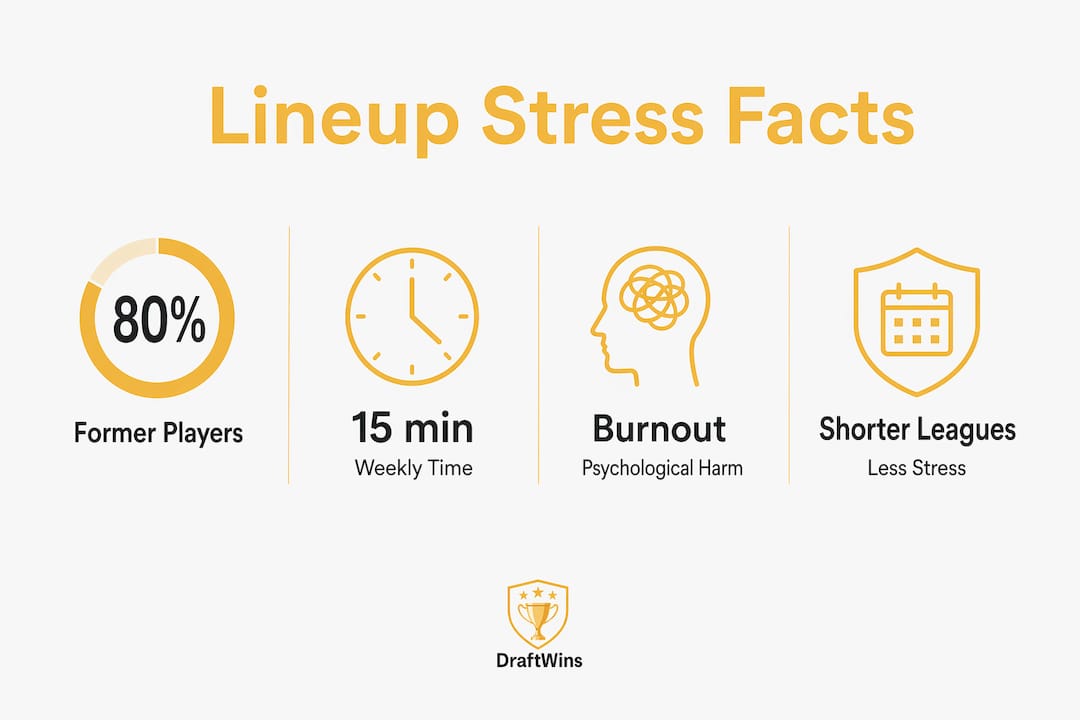 Lineup Stress Facts

80%

Former Players

15 min

Weekly Time

Burnout

Psychological Harm

Shorter Leagues

Less Stress

DraftWins