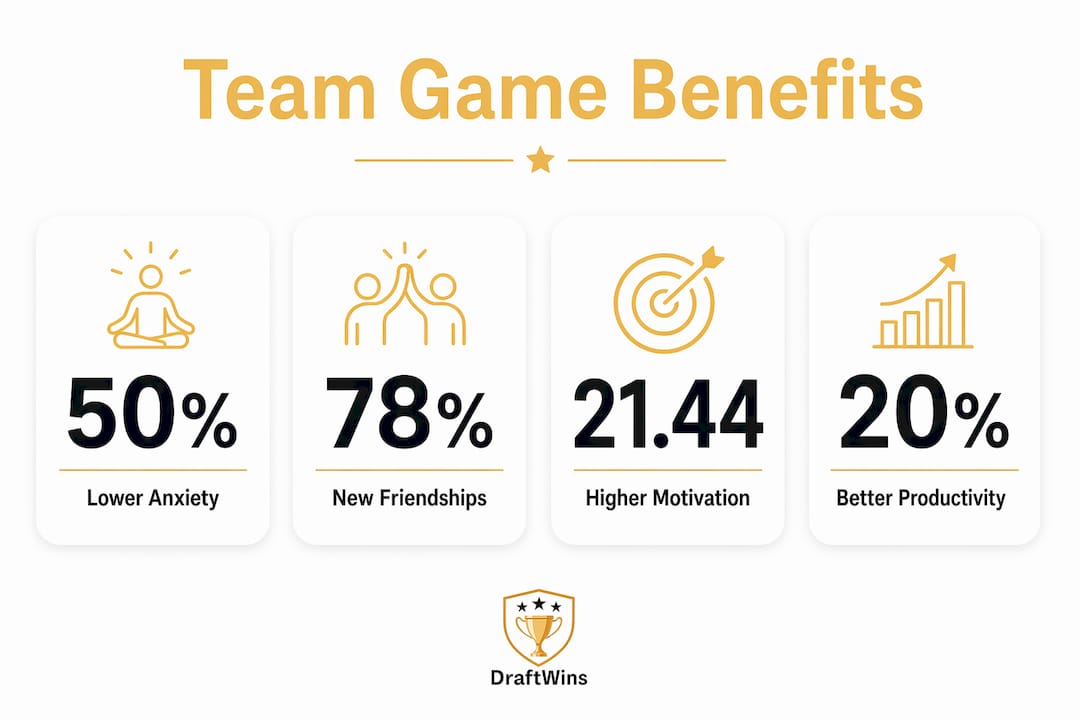 Team Game Benefits

50%
Lower Anxiety

78%
New Friendships

21.44
Higher Motivation

20%
Better Productivity

DraftWins