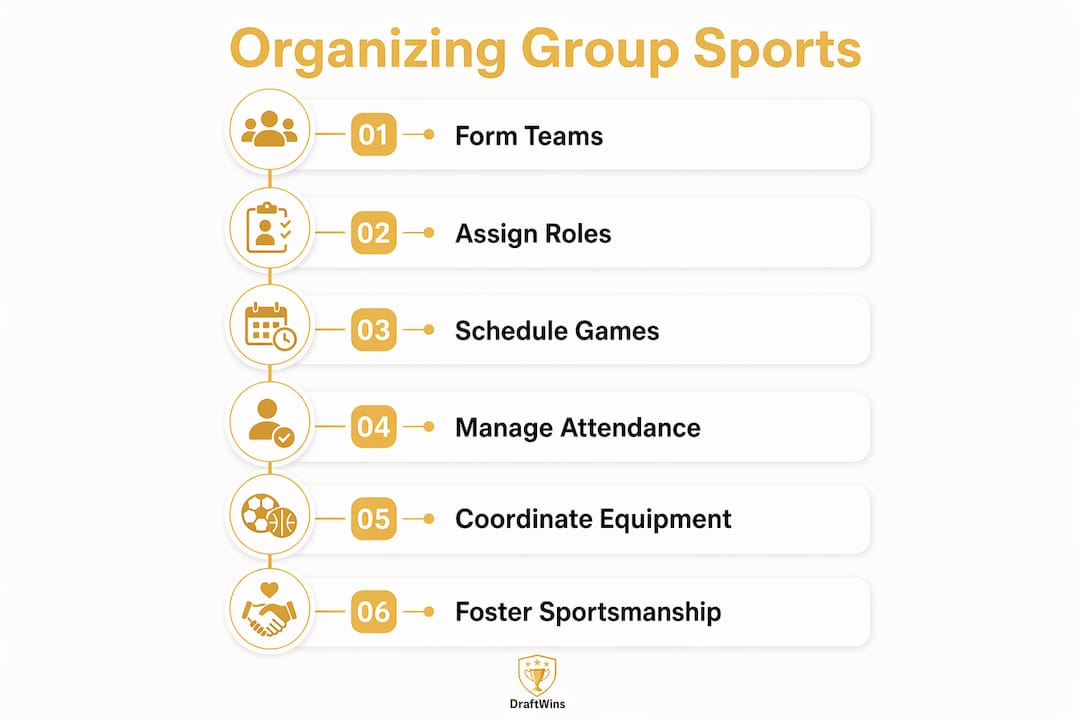 Organizing Group Sports

01 Form Teams

02 Assign Roles

03 Schedule Games

04 Manage Attendance

05 Coordinate Equipment

06 Foster Sportsmanship

DraftWins