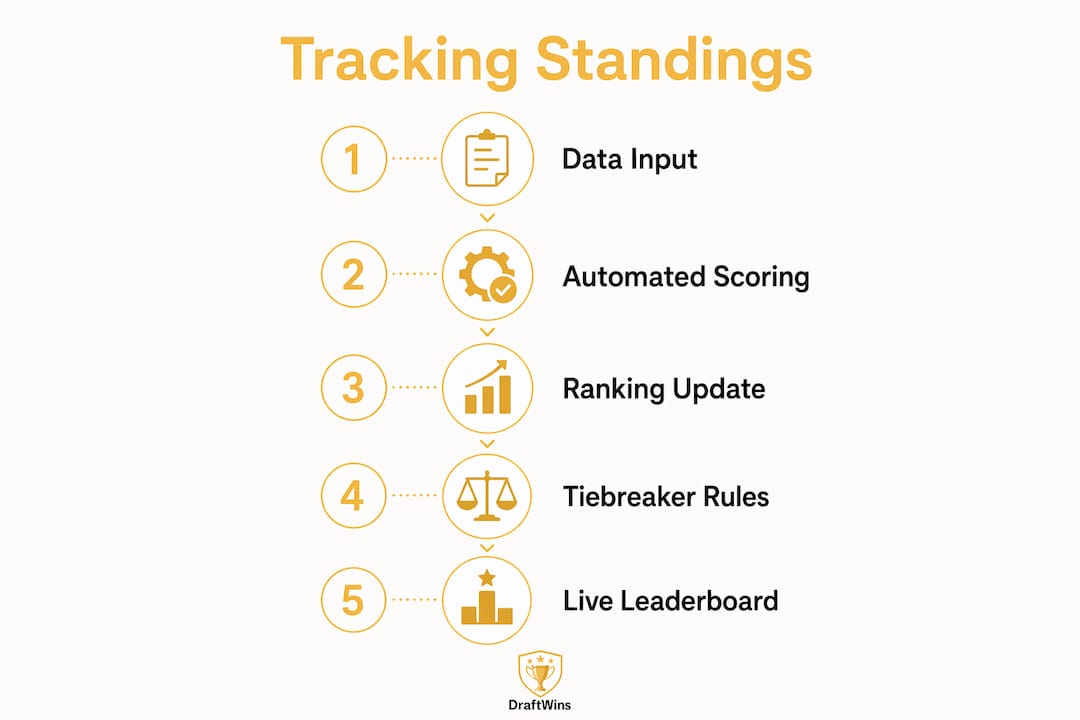 Tracking Standings

1 Data Input

2 Automated Scoring

3 Ranking Update

4 Tiebreaker Rules

5 Live Leaderboard

DraftWins