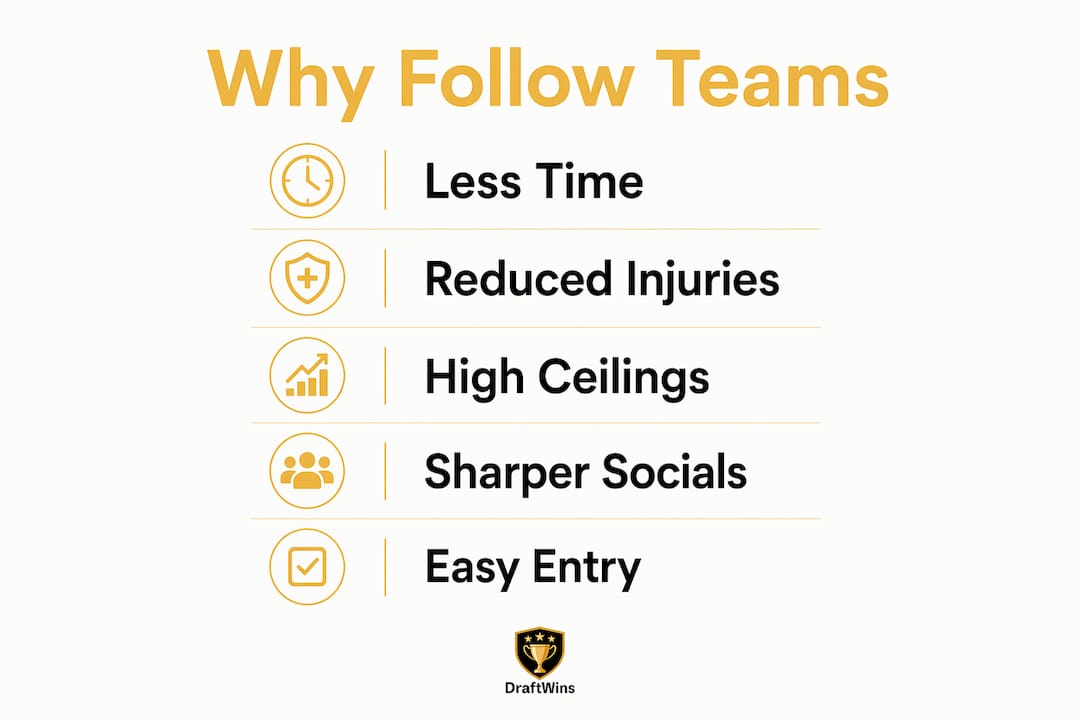 Why Follow Teams

Less Time

Reduced Injuries

High Ceilings

Sharper Socials

Easy Entry

DraftWins