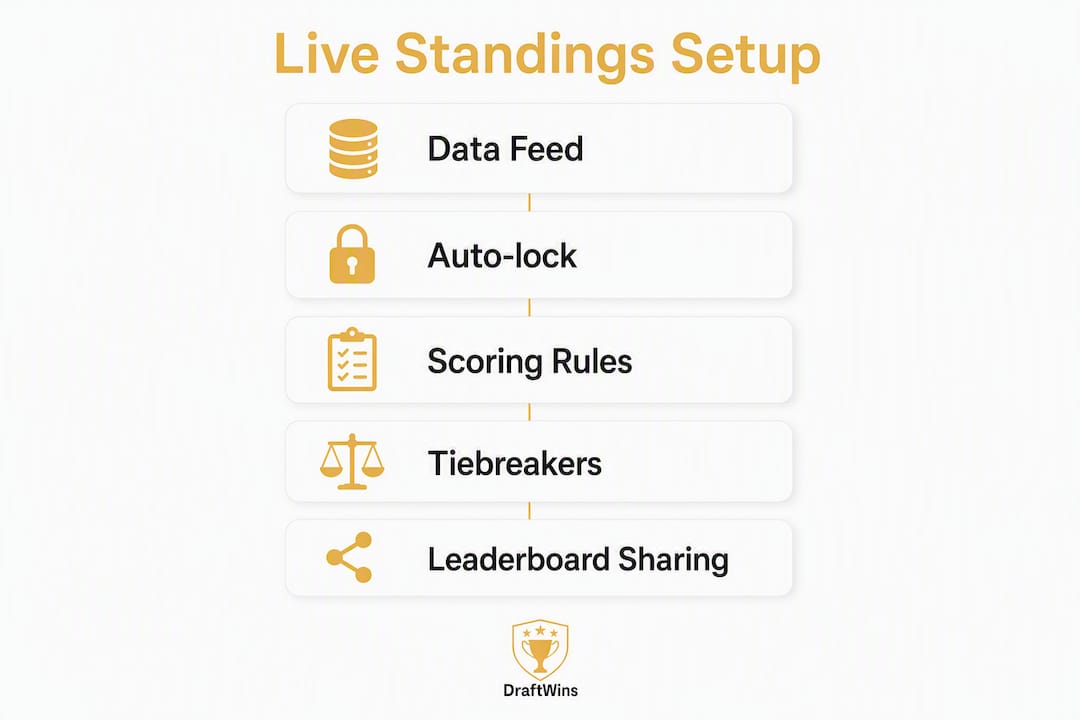 Live Standings Setup

Data Feed

Auto-lock

Scoring Rules

Tiebreakers

Leaderboard Sharing

DraftWins