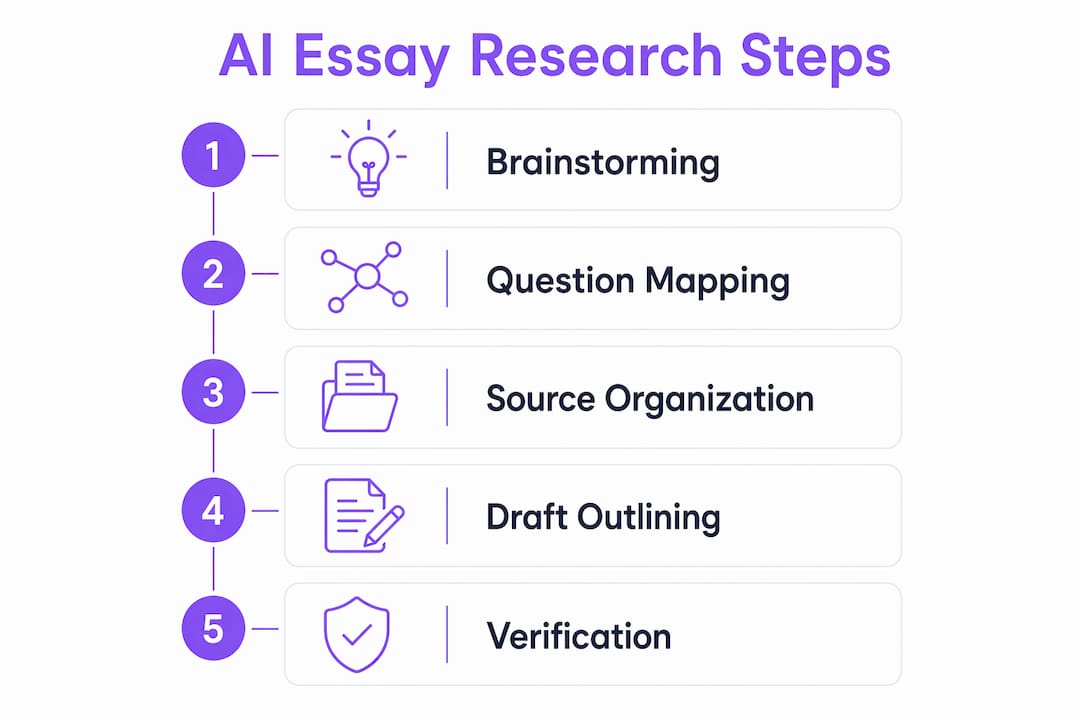 AI Essay Research Steps

1 Brainstorming

2 Question Mapping

3 Source Organization

4 Draft Outlining

5 Verification