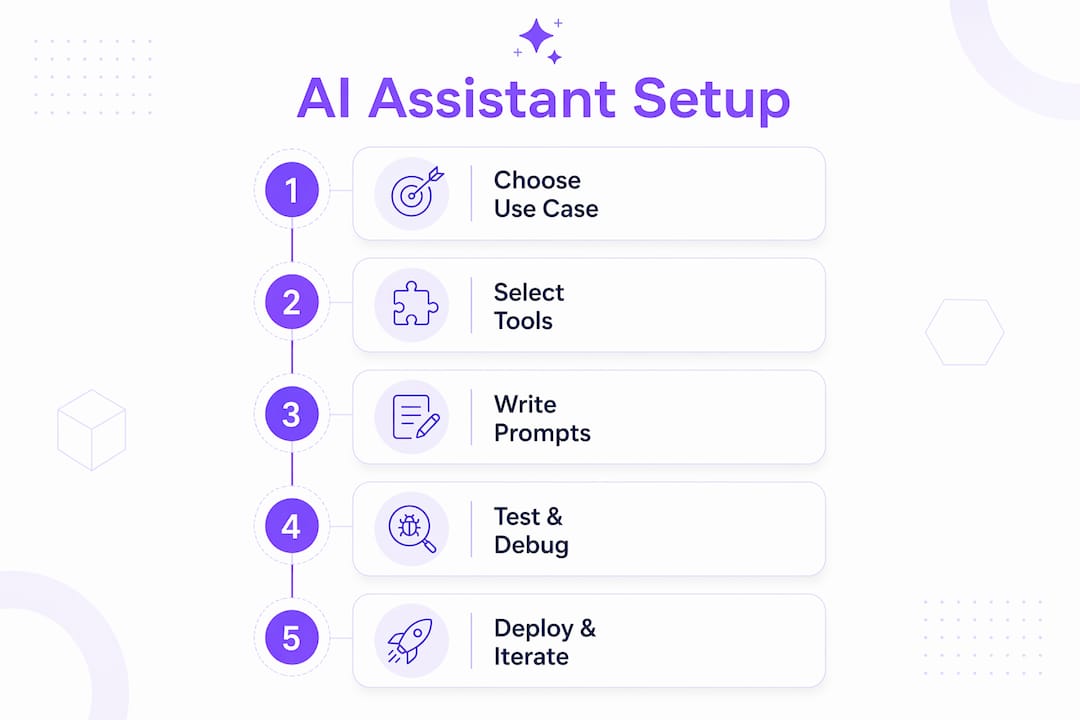 AI Assistant Setup

1 Choose Use Case

2 Select Tools

3 Write Prompts

4 Test & Debug

5 Deploy & Iterate