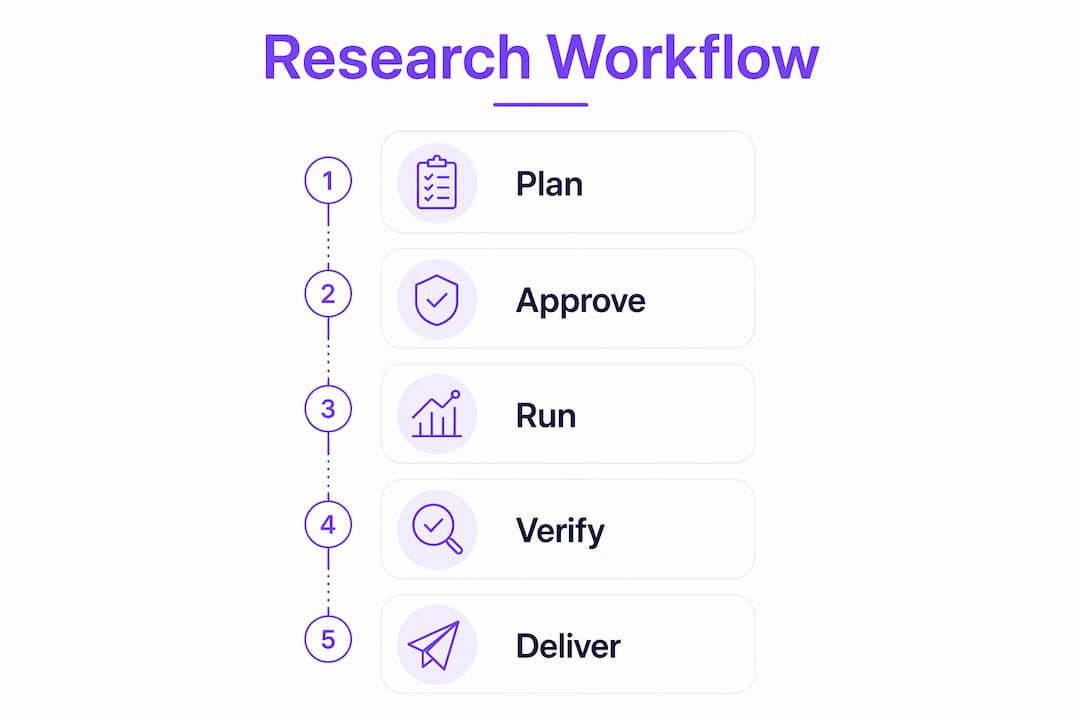 Research Workflow

1 Plan

2 Approve

3 Run

4 Verify

5 Deliver