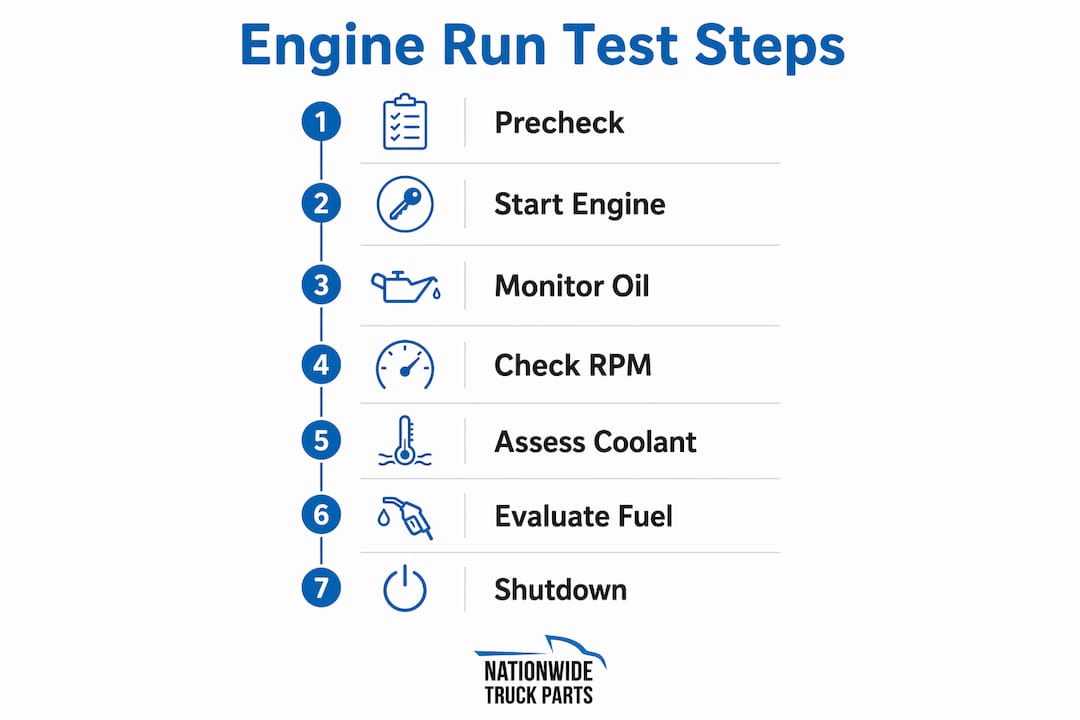 Engine Run Test Steps

1 Precheck

2 Start Engine

3 Monitor Oil

4 Check RPM

5 Assess Coolant

6 Evaluate Fuel

7 Shutdown

NATIONWIDE
TRUCK PARTS