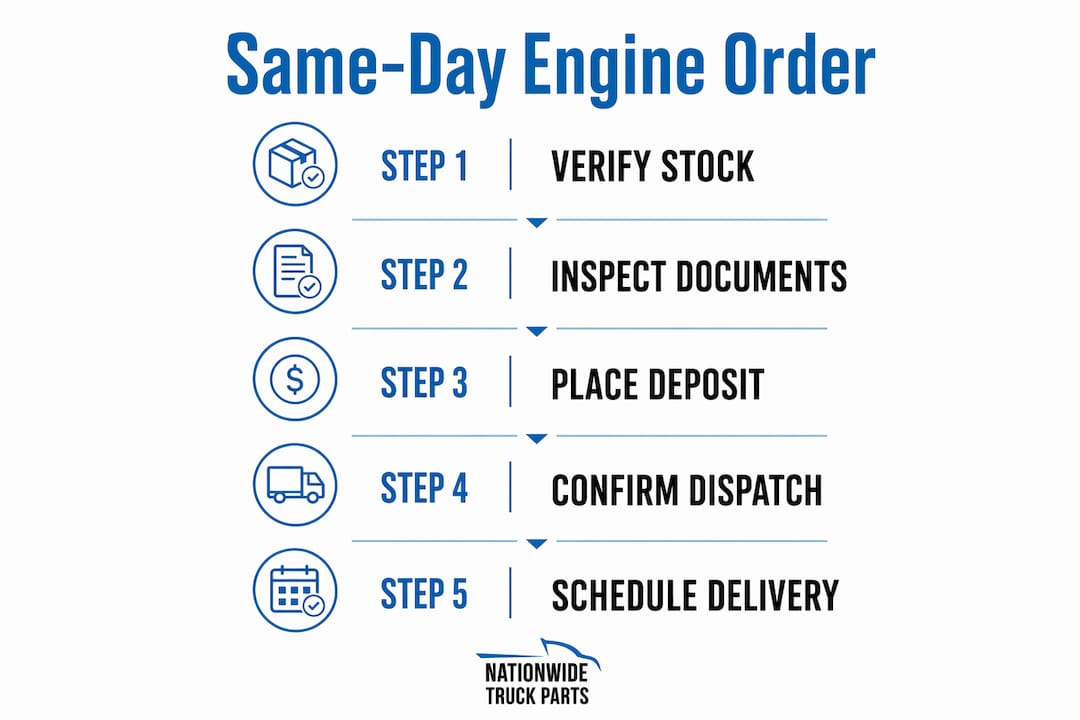 Same-Day Engine Order

STEP 1 | VERIFY STOCK

STEP 2 | INSPECT DOCUMENTS

STEP 3 | PLACE DEPOSIT

STEP 4 | CONFIRM DISPATCH

STEP 5 | SCHEDULE DELIVERY

NATIONWIDE
TRUCK PARTS