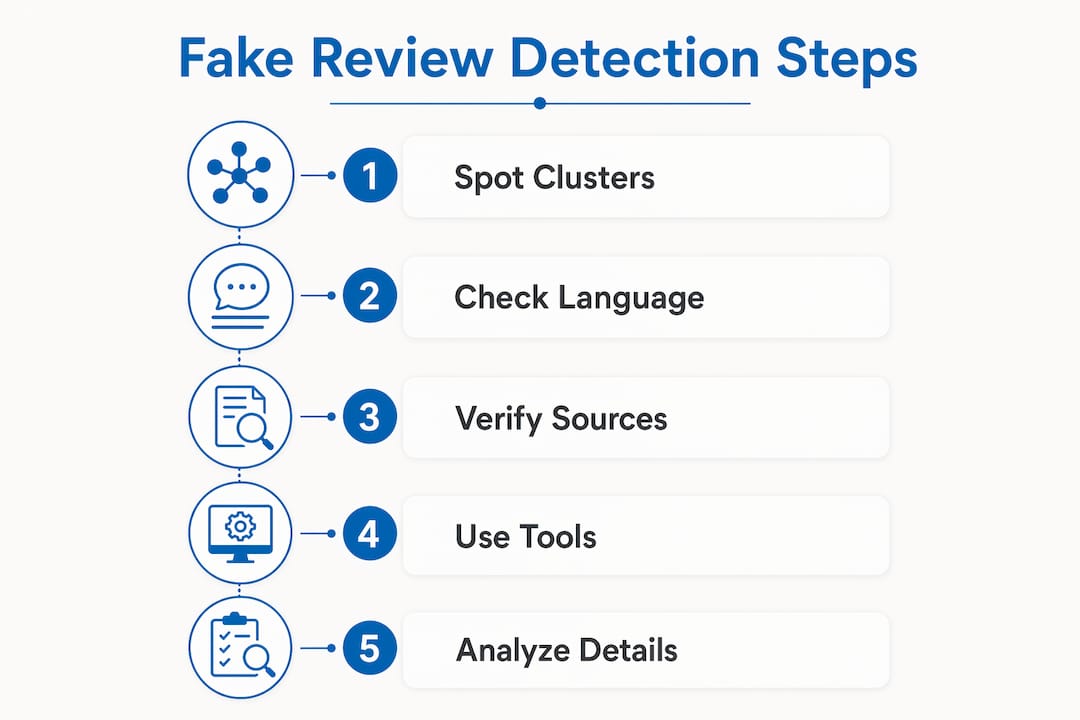 Fake Review Detection Steps

1 Spot Clusters

2 Check Language

3 Verify Sources

4 Use Tools

5 Analyze Details