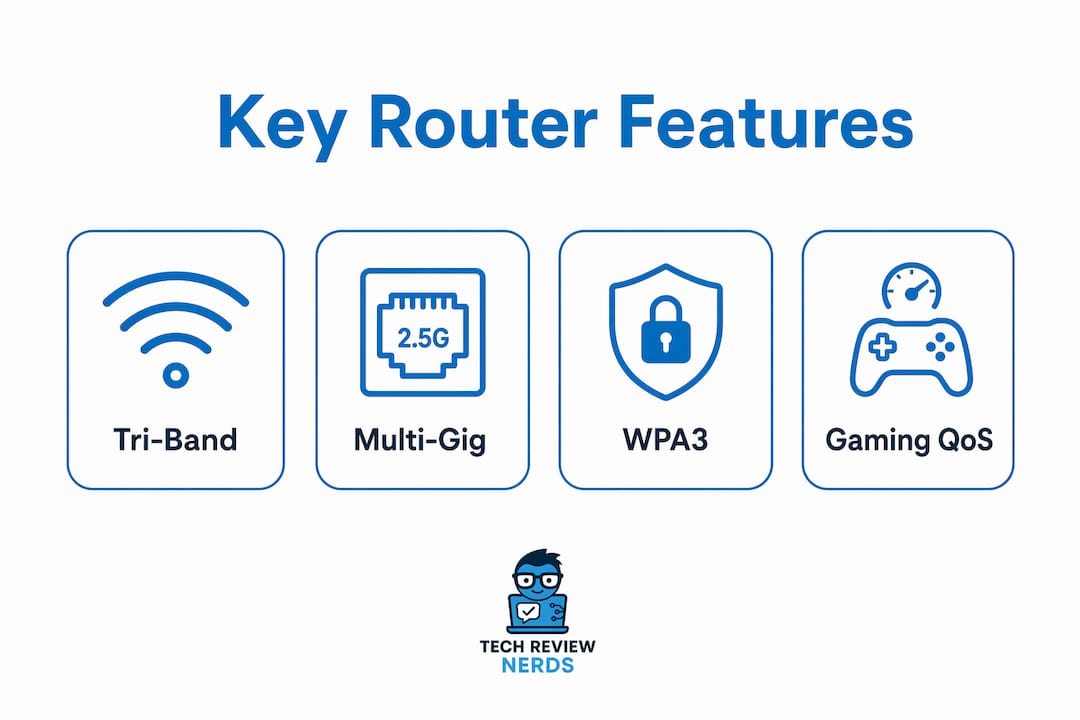 Key Router Features

Tri-Band

2.5G

Multi-Gig

WPA3

Gaming QoS

TECH REVIEW
NERDS