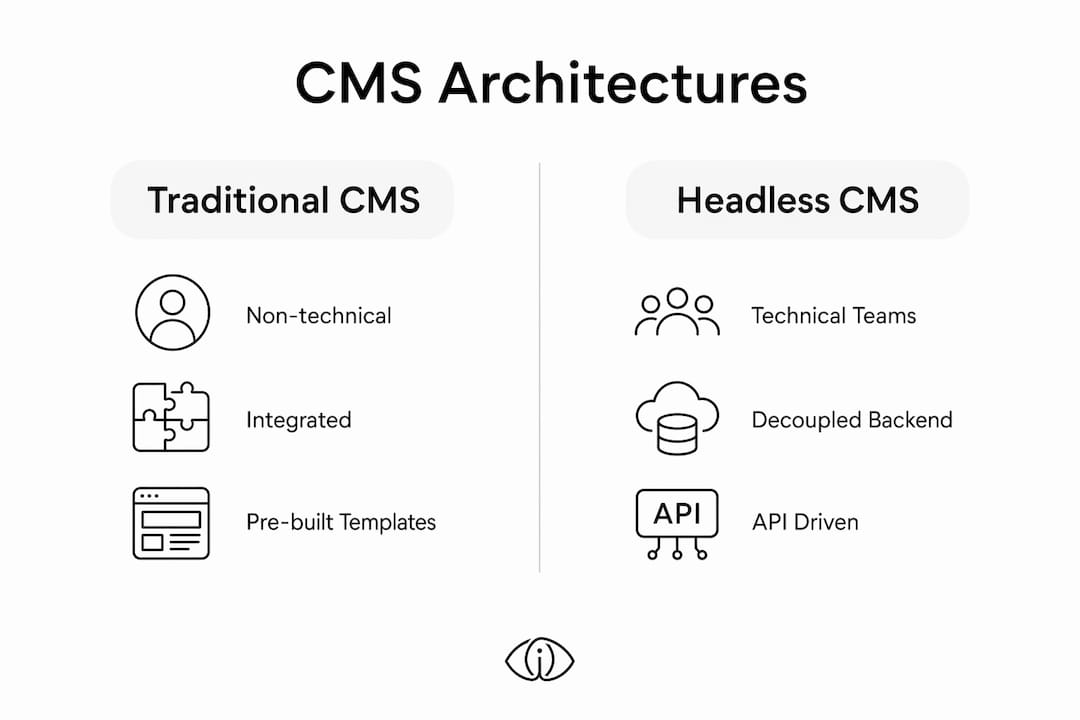 CMS Architectures

Traditional CMS

Non-technical

Integrated

Pre-built Templates

Headless CMS

Technical Teams

Decoupled Backend

API

API Driven