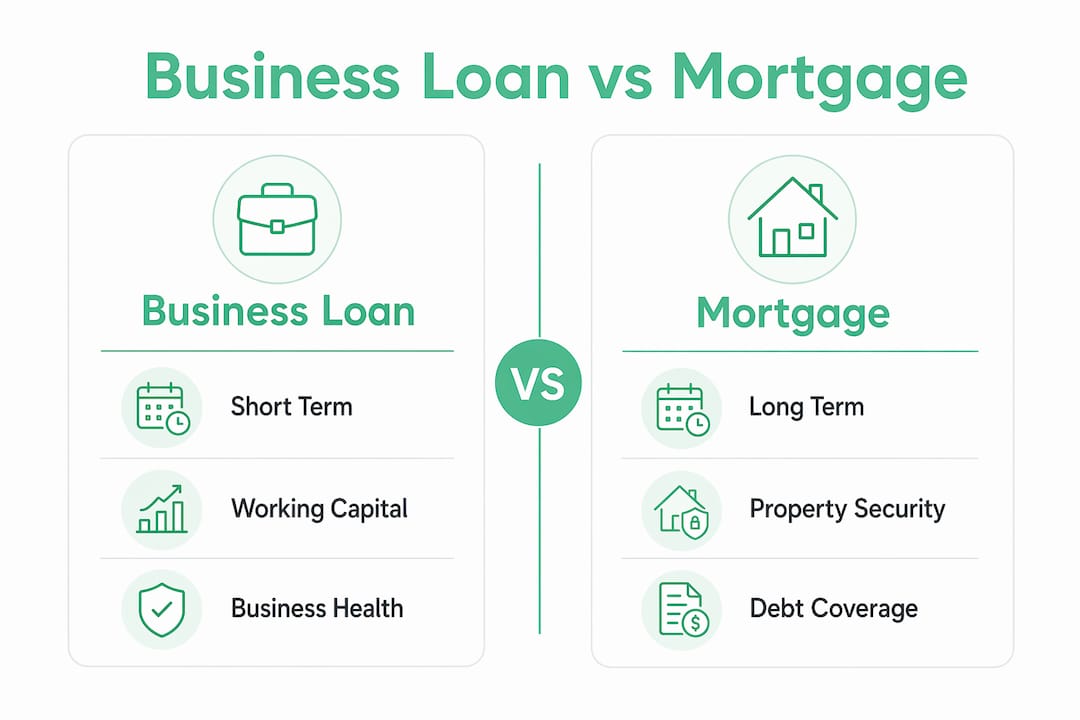 Business Loan vs Mortgage

Business Loan

Short Term

Working Capital

Business Health

VS

Mortgage

Long Term

Property Security

Debt Coverage