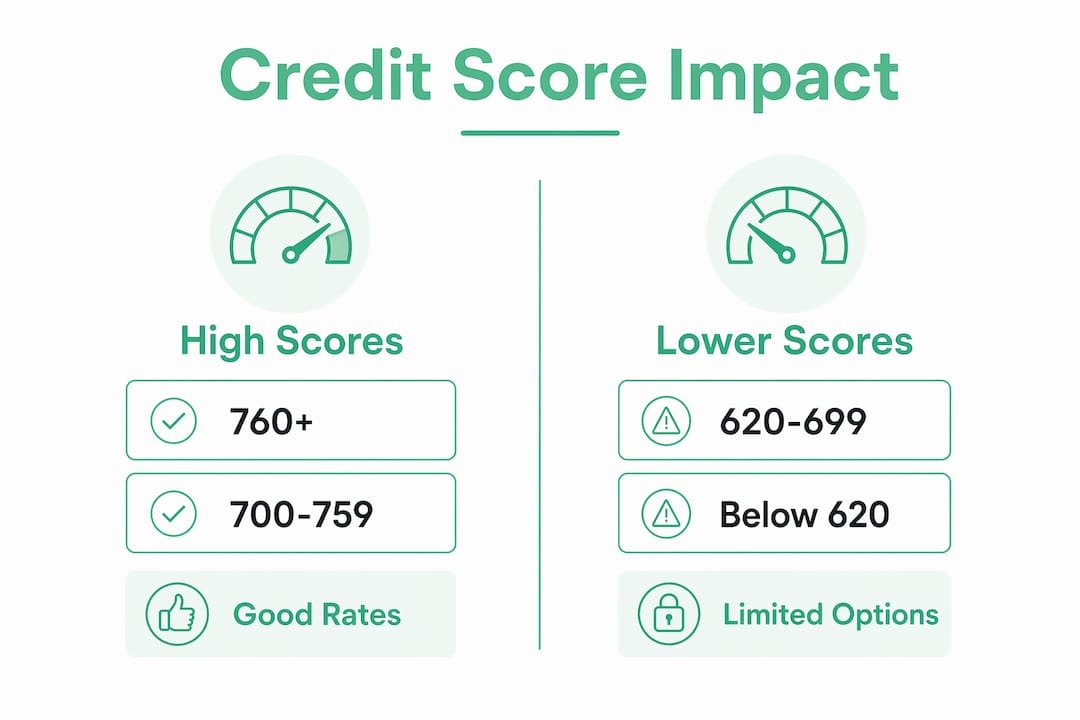 Credit Score Impact

High Scores

760+

700-759

Good Rates

Lower Scores

620-699

Below 620

Limited Options