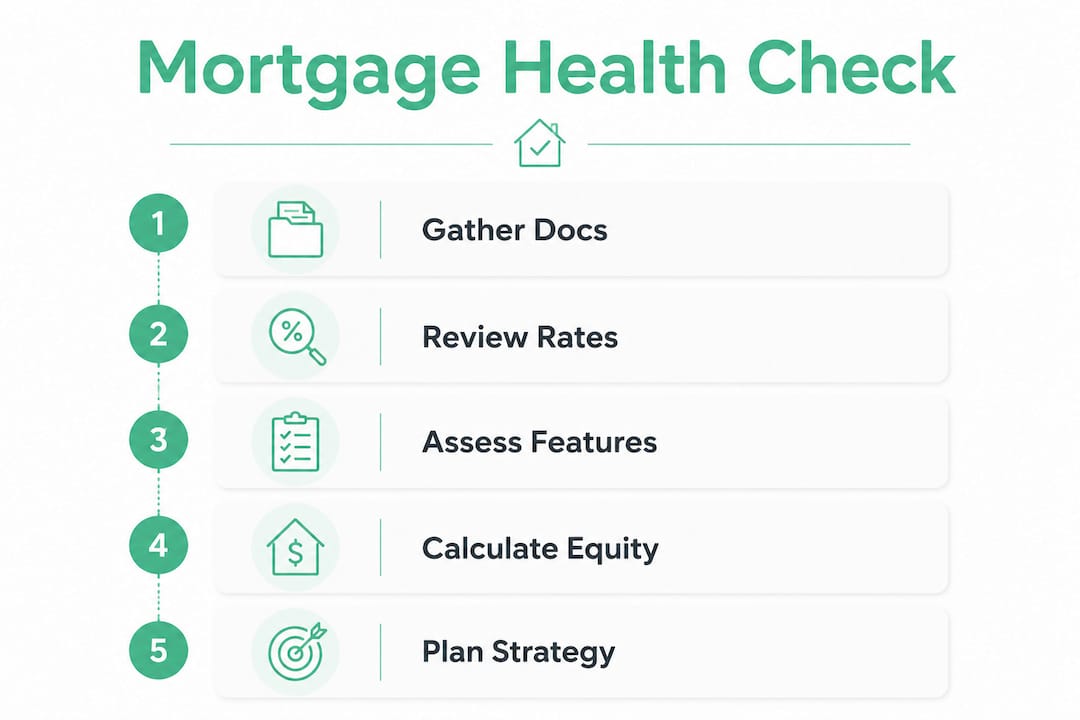 Mortgage Health Check

1 Gather Docs

2 Review Rates

3 Assess Features

4 Calculate Equity

5 Plan Strategy