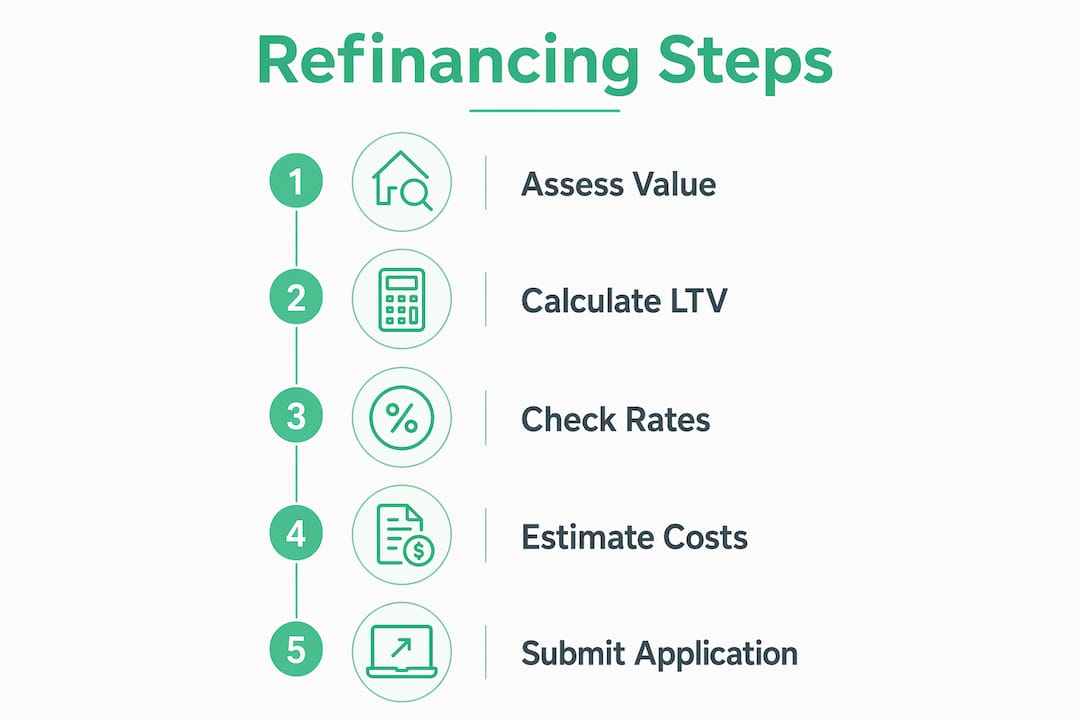 Refinancing Steps

1 Assess Value

2 Calculate LTV

3 % Check Rates

4 $ Estimate Costs

5 Submit Application