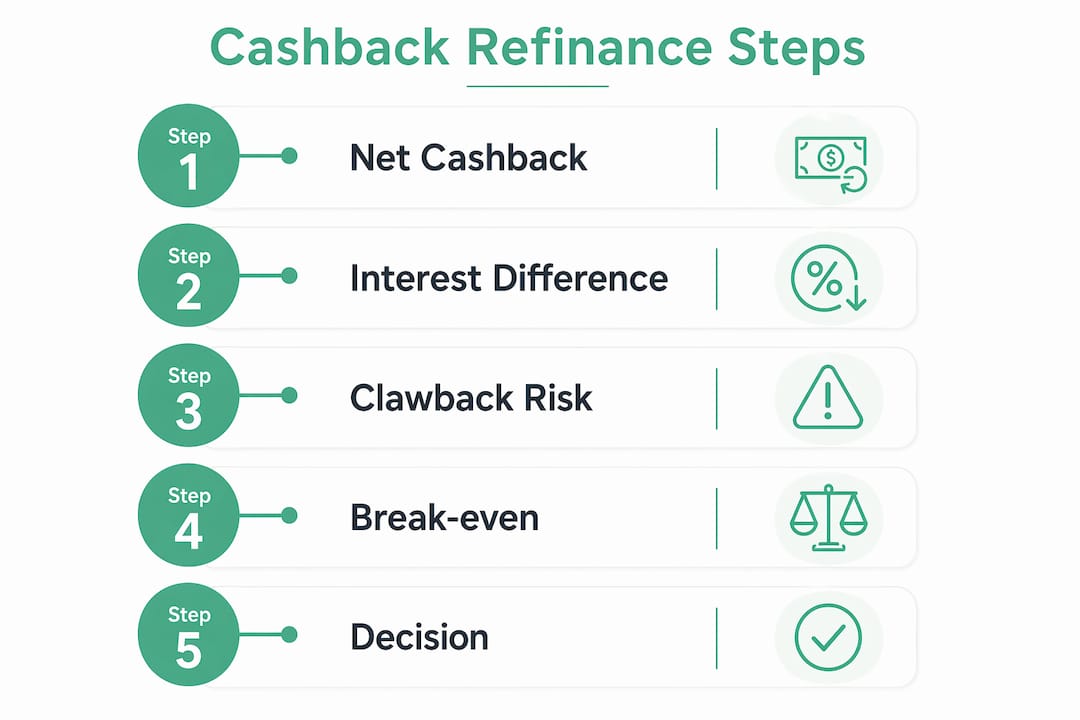 Cashback Refinance Steps

Step 1 Net Cashback

Step 2 Interest Difference

Step 3 Clawback Risk

Step 4 Break-even

Step 5 Decision