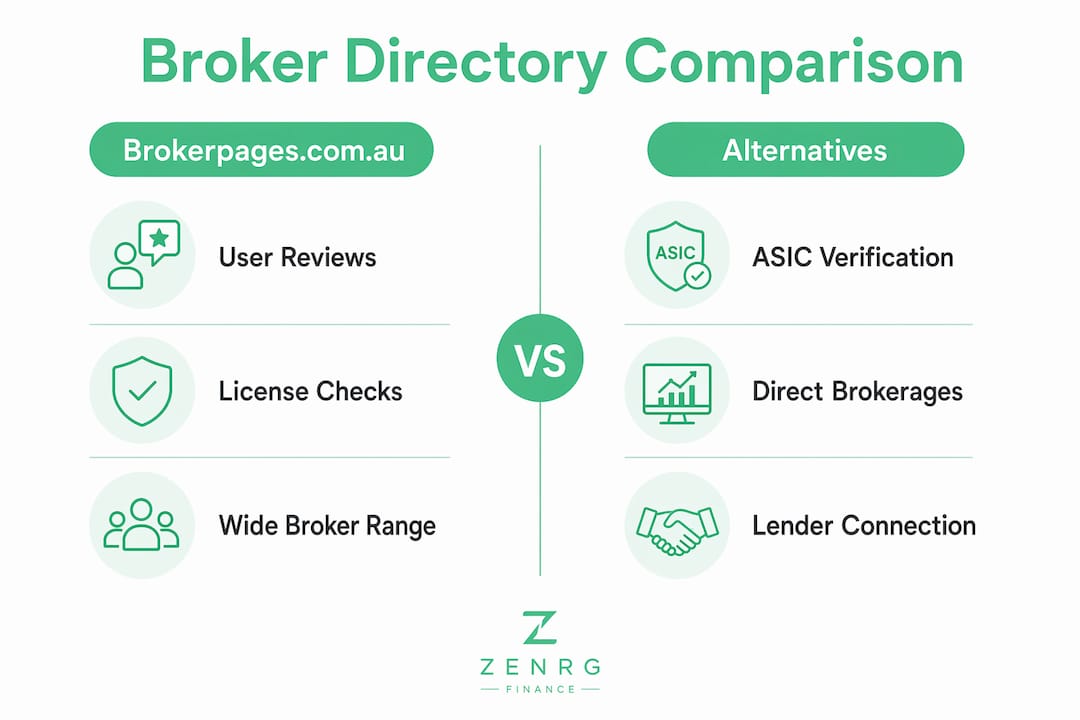 Broker Directory Comparison

Brokerpages.com.au

User Reviews

License Checks

Wide Broker Range

VS

Alternatives

ASIC

ASIC Verification

Direct Brokerages

Lender Connection

Z
ZENRG
FINANCE