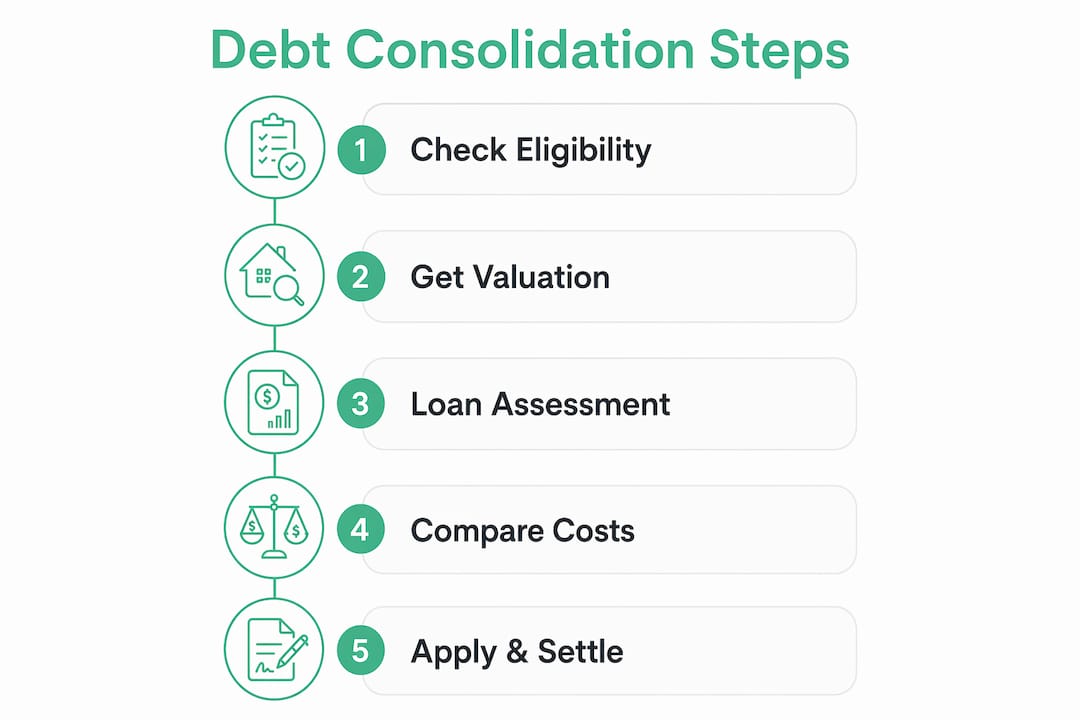 Debt Consolidation Steps

1 Check Eligibility

2 Get Valuation

3 Loan Assessment

4 Compare Costs

5 Apply & Settle