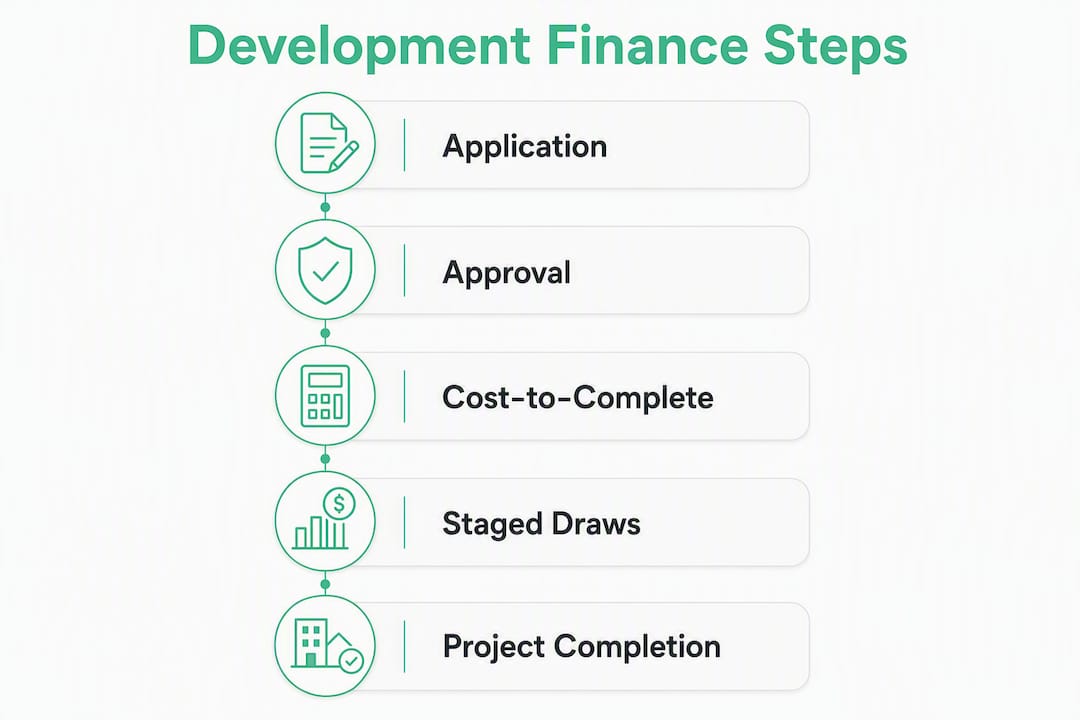 Development Finance Steps

Application

Approval

Cost-to-Complete

$

Staged Draws

Project Completion