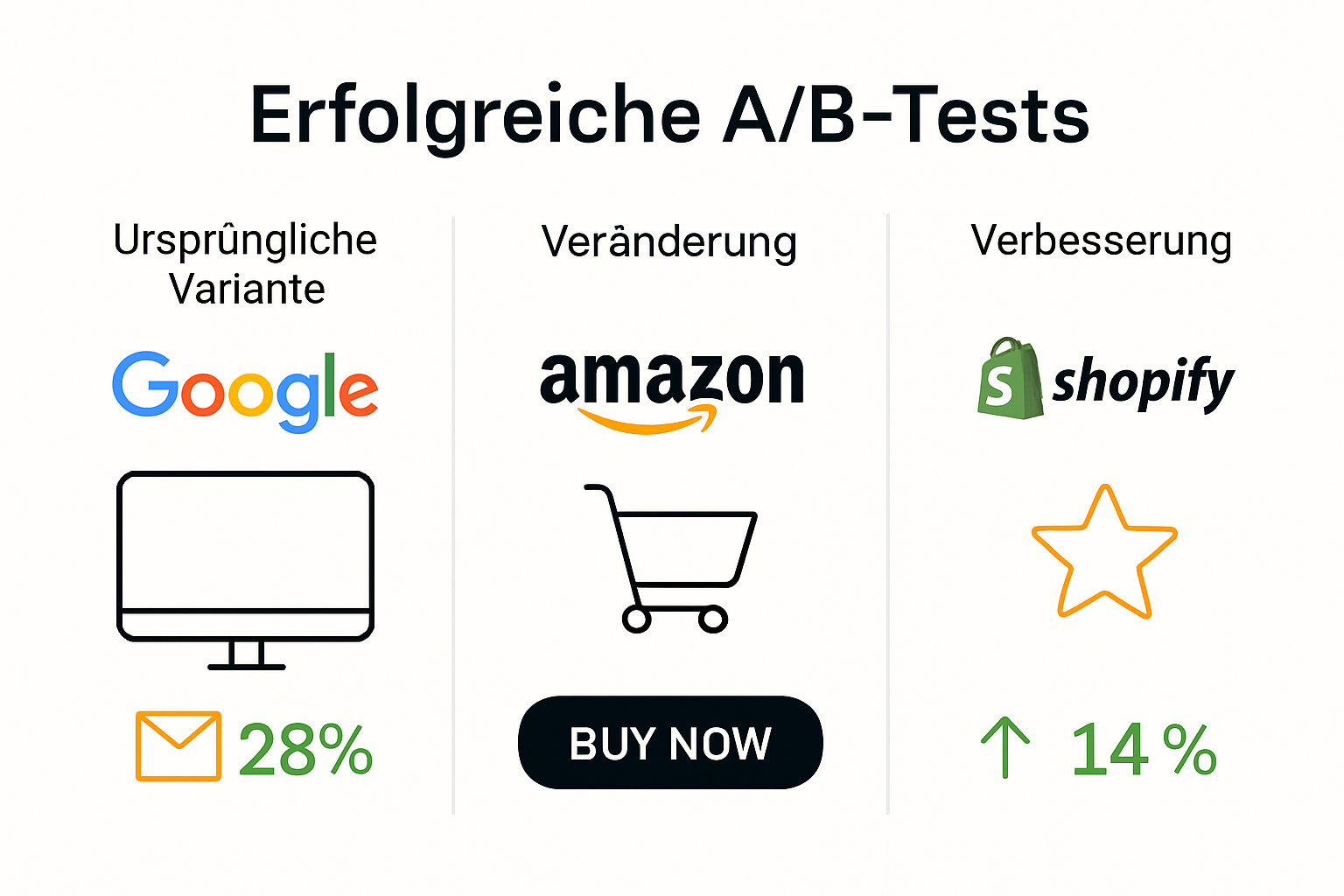 Erfolgreiche A/B-Tests

Ursprûngliche Variante

Google

28%

Verânderung

amazon

BUY NOW

Verbesserung

shopify

14 %