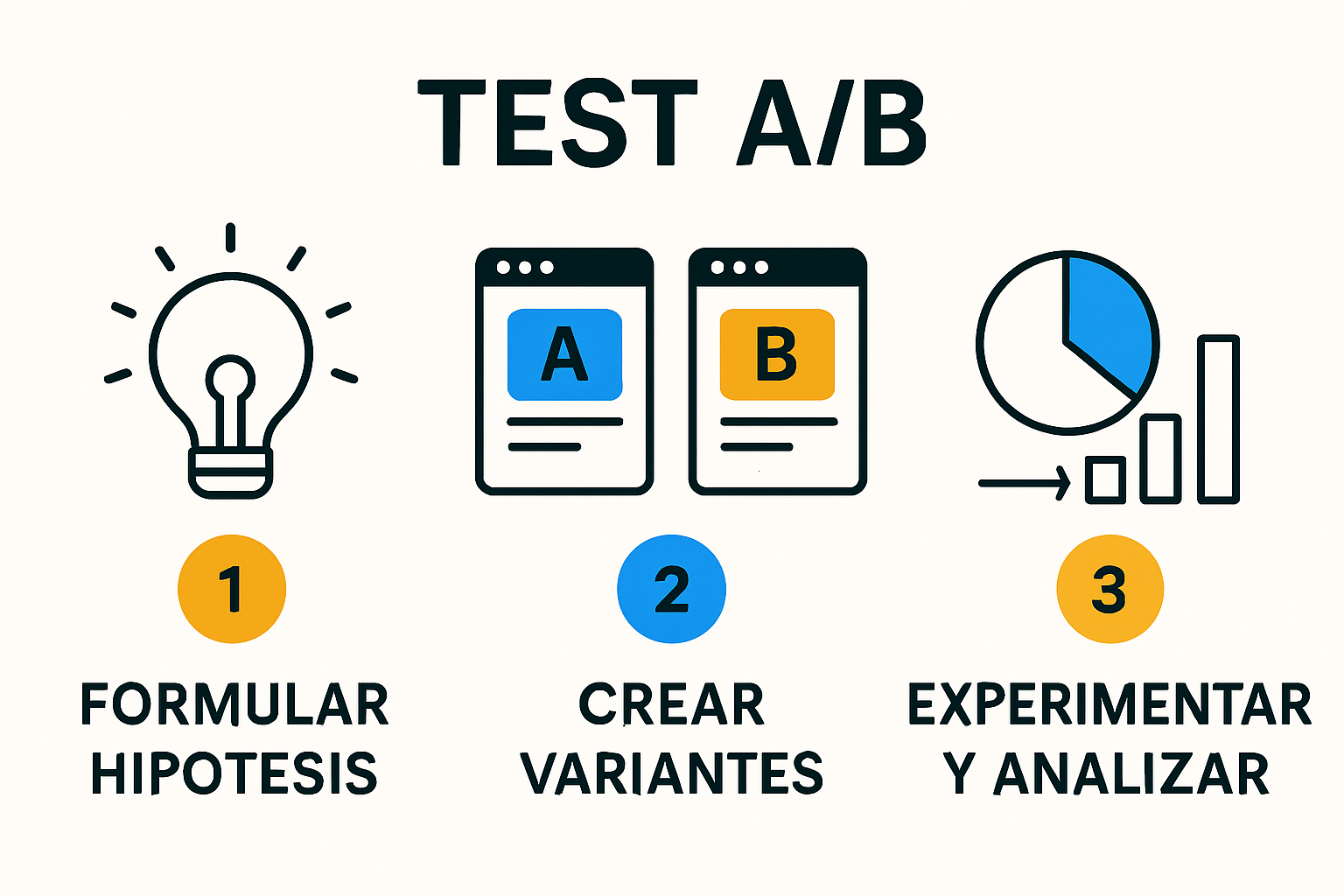 TEST A/B

A

B

1
FORMULAR HIPOTESIS

2
CREAR VARIANTES

3
EXPERIMENTAR Y ANALIZAR