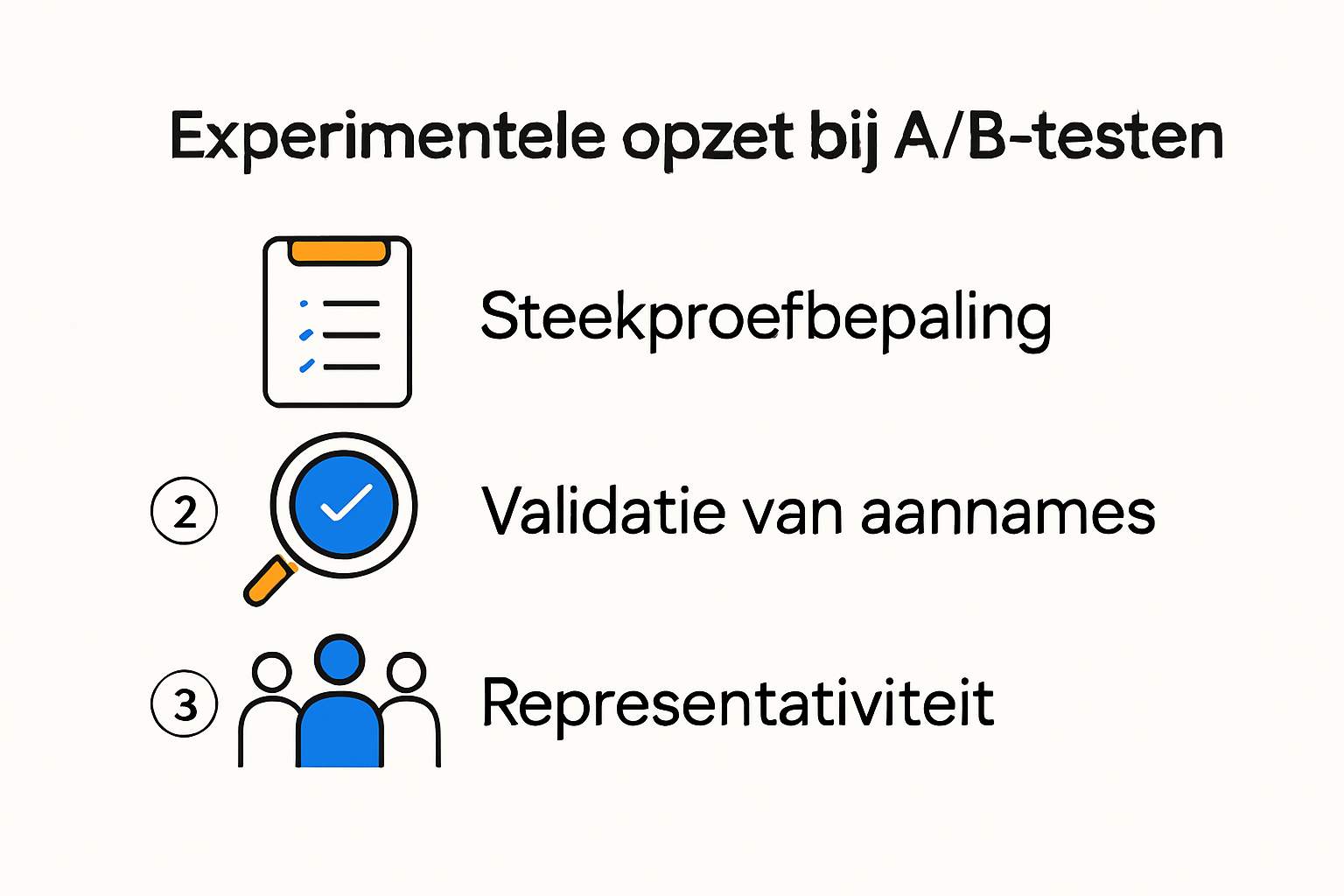 Experimentele opzet bij A/B-testen

Steekproefbepaling

② Validatie van aannames

③ Representativiteit