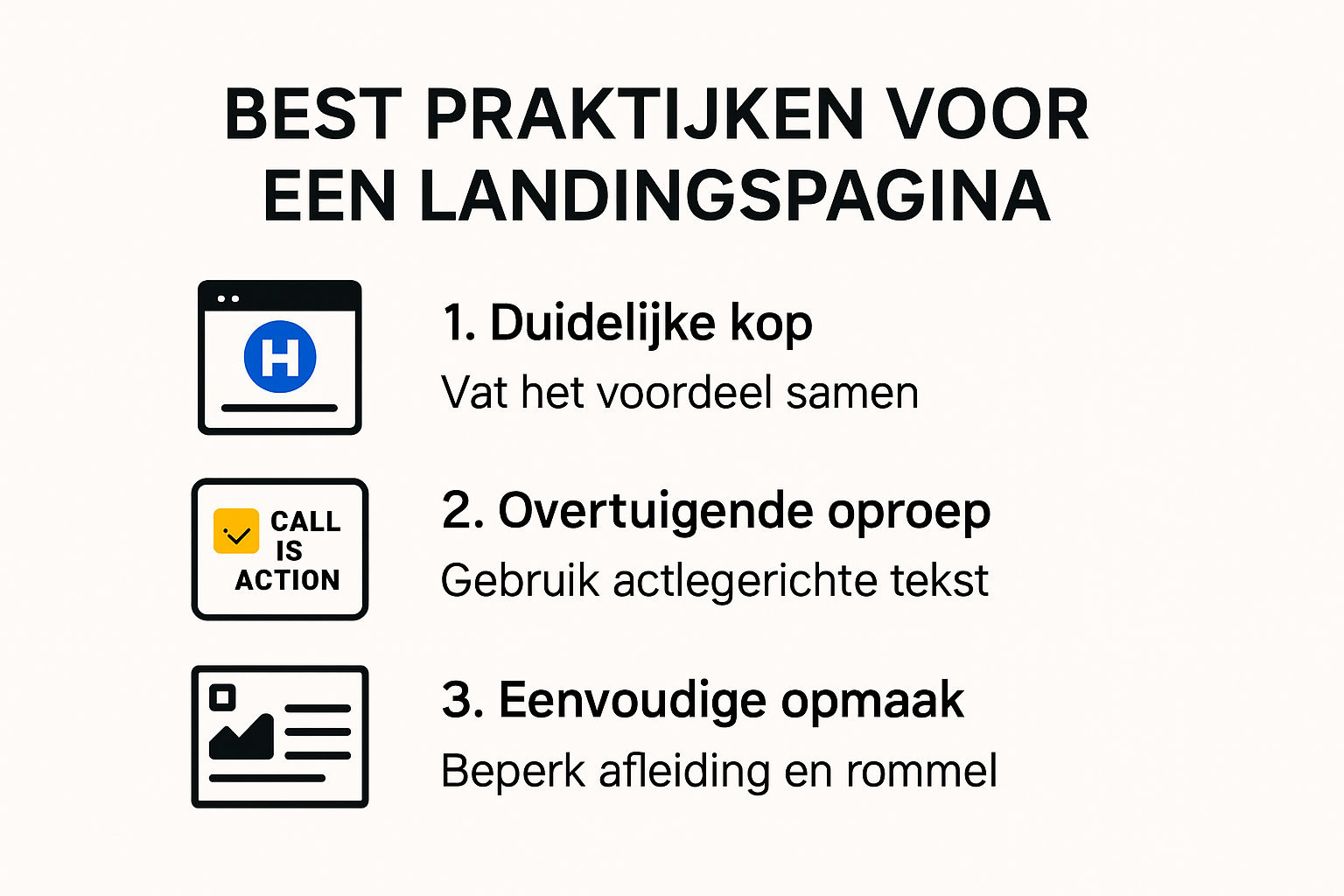 BEST PRAKTIJKEN VOOR EEN LANDINGSPAGINA

H

1. Duidelijke kop
Vat het voordeel samen

CALL IS ACTION

2. Overtuigende oproep
Gebruik actlegerichte tekst

3. Eenvoudige opmaak
Beperk afleiding en rommel