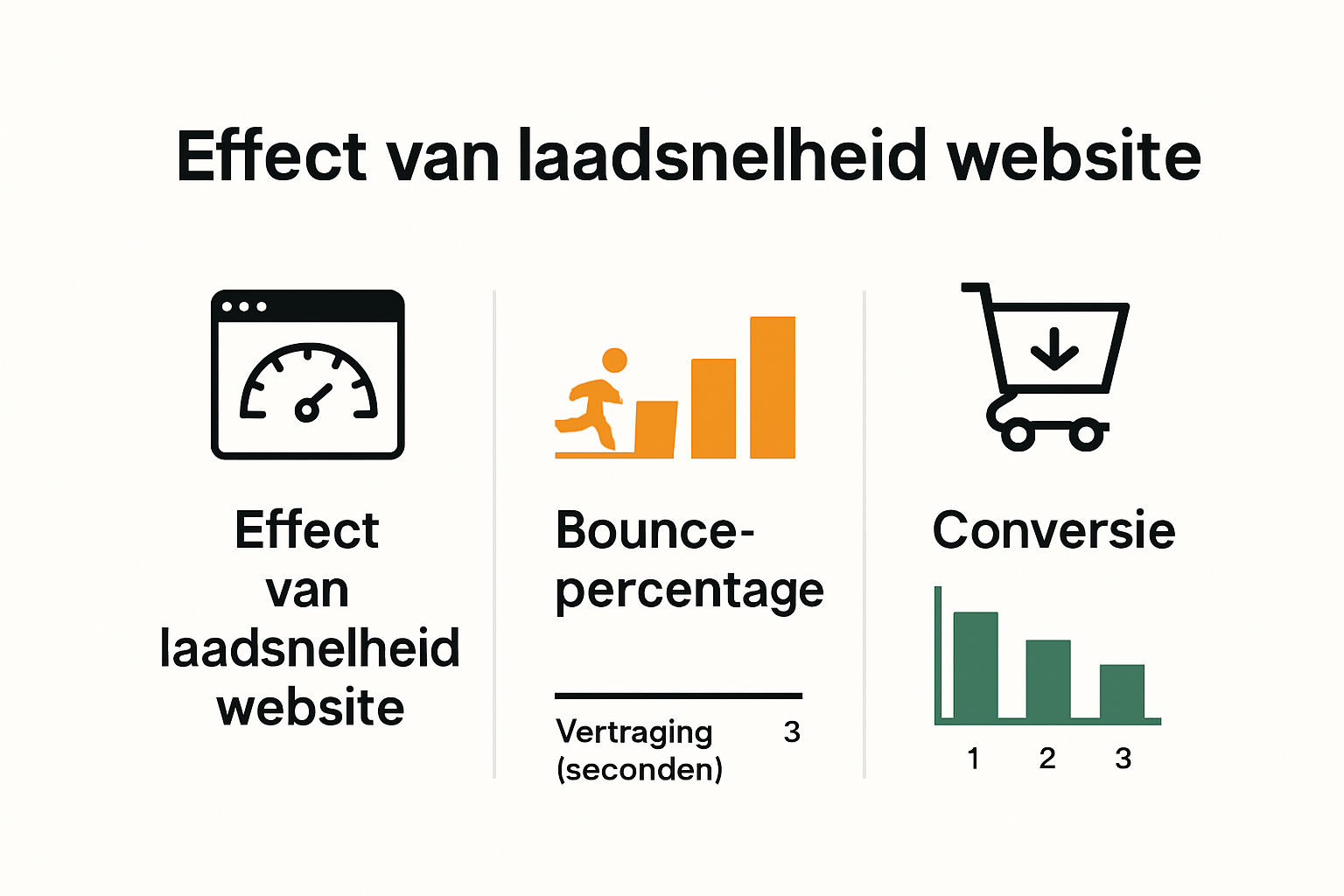 Effect van laadsnelheid website

Effect van laadsnelheid website

Bounce-percentage

Vertraging (seconden) 3

Conversie

1 2 3