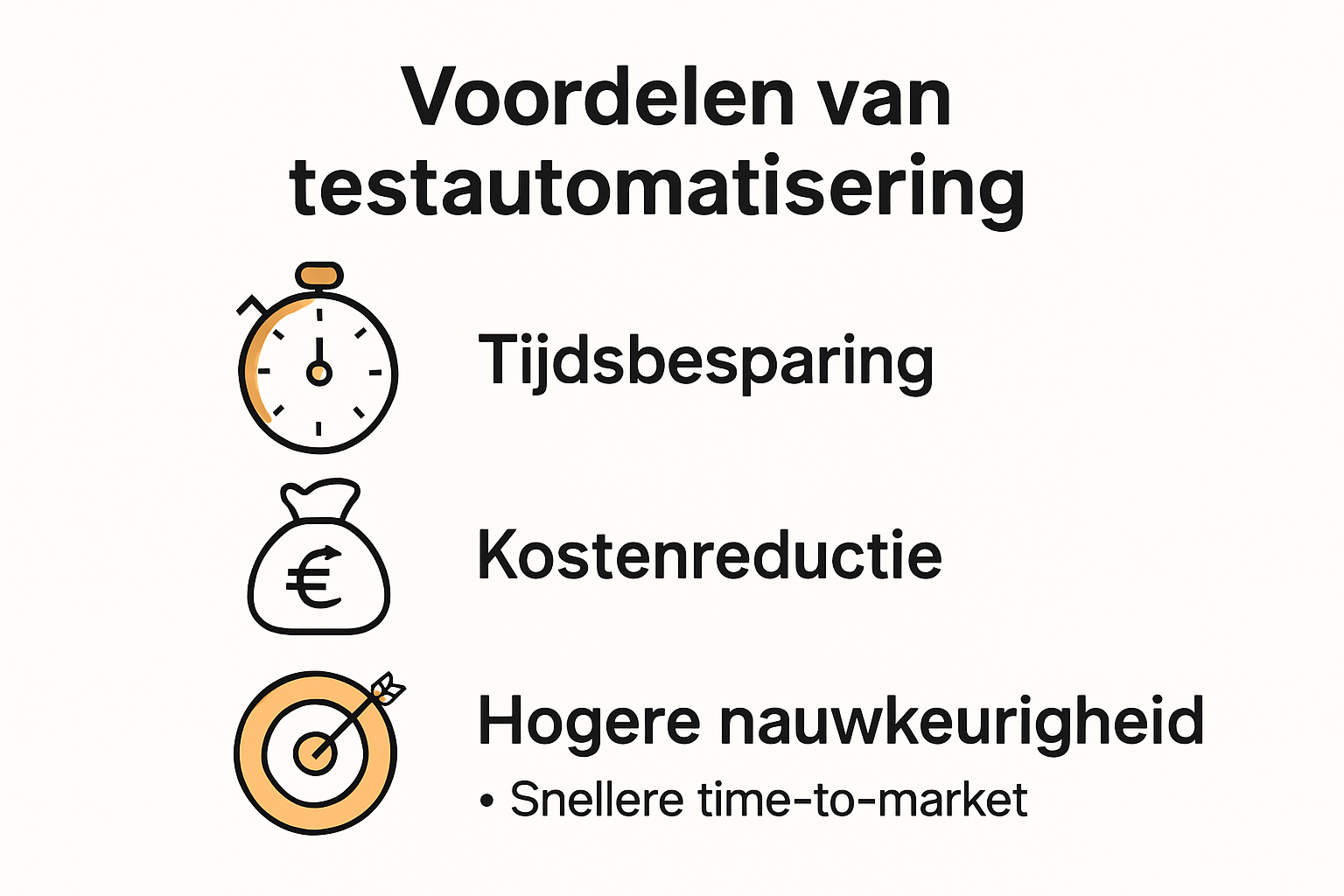 Voordelen van testautomatisering

Tijdsbesparing

€

Kostenreductie

Hogere nauwkeurigheid

• Snellere time-to-market