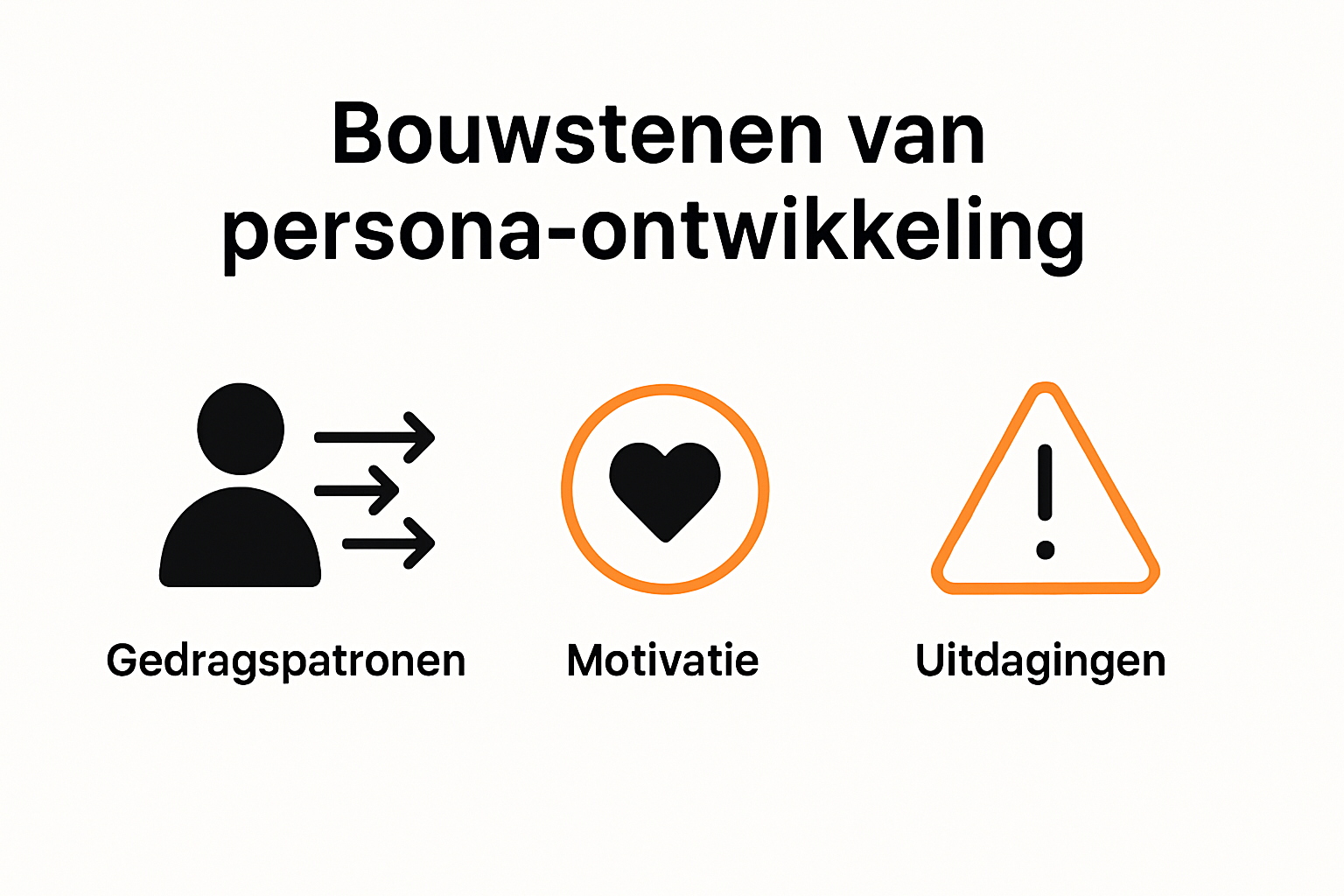 Bouwstenen van persona-ontwikkeling

Gedragspatronen

Motivatie

Uitdagingen