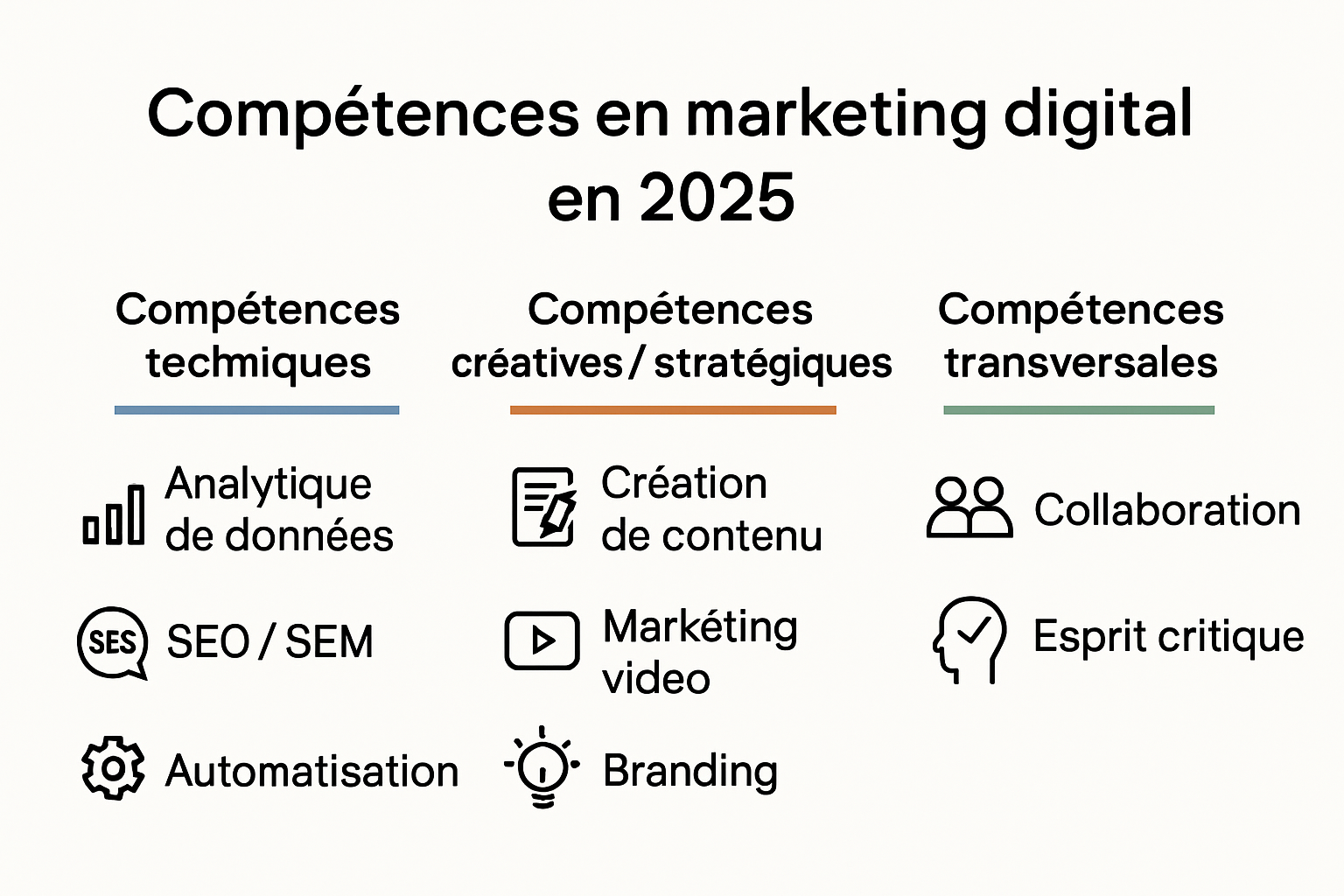 Compétences en marketing digital en 2025

Compétences techmiques

Analytique de données

SES SEO / SEM

Automatisation

Compétences créatives / stratégiques

Création de contenu

Markéting video

Branding

Compétences transversales

Collaboration

Esprit critique