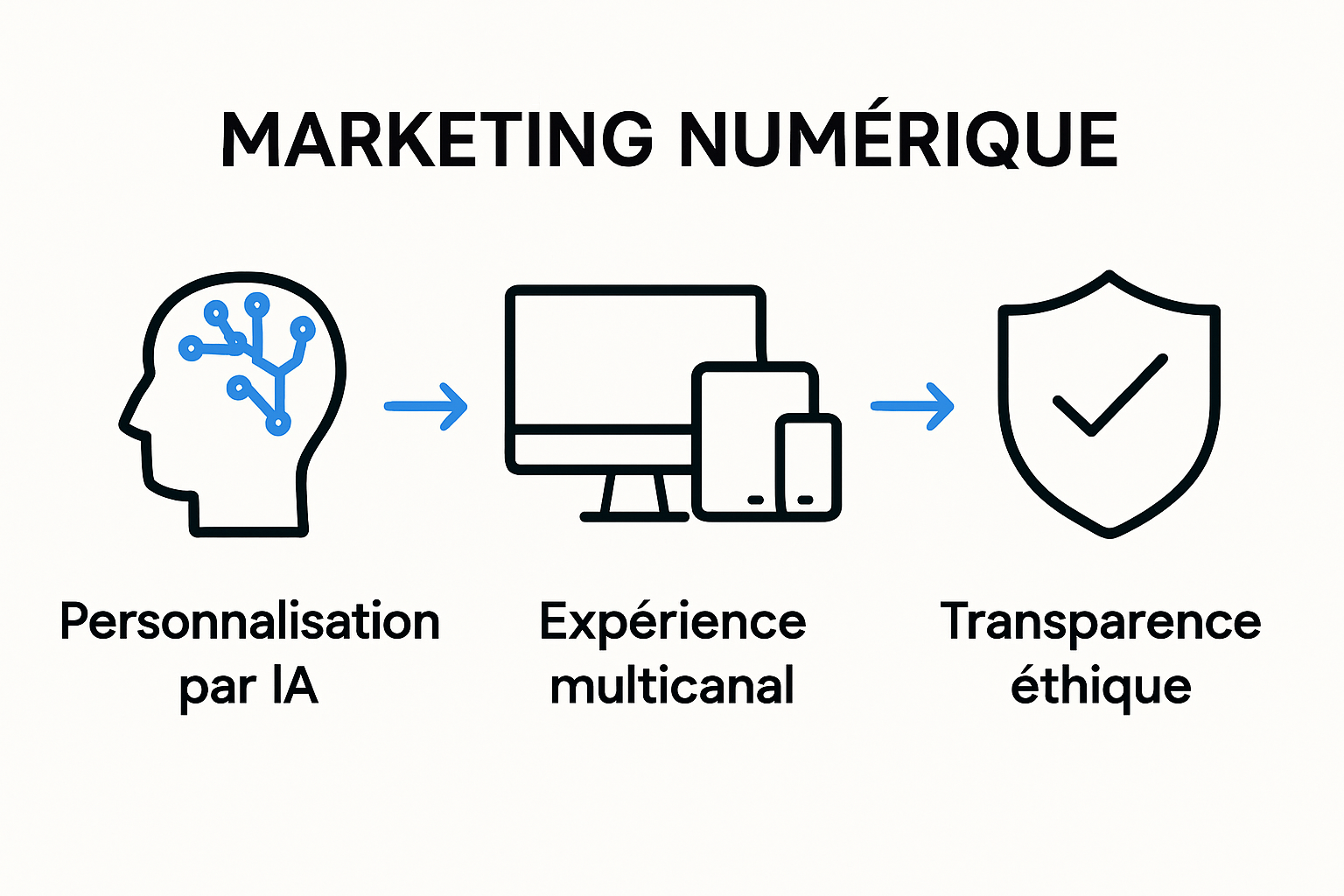 MARKETING NUMÉRIQUE

Personnalisation par IA

Expérience multicanal

Transparence éthique