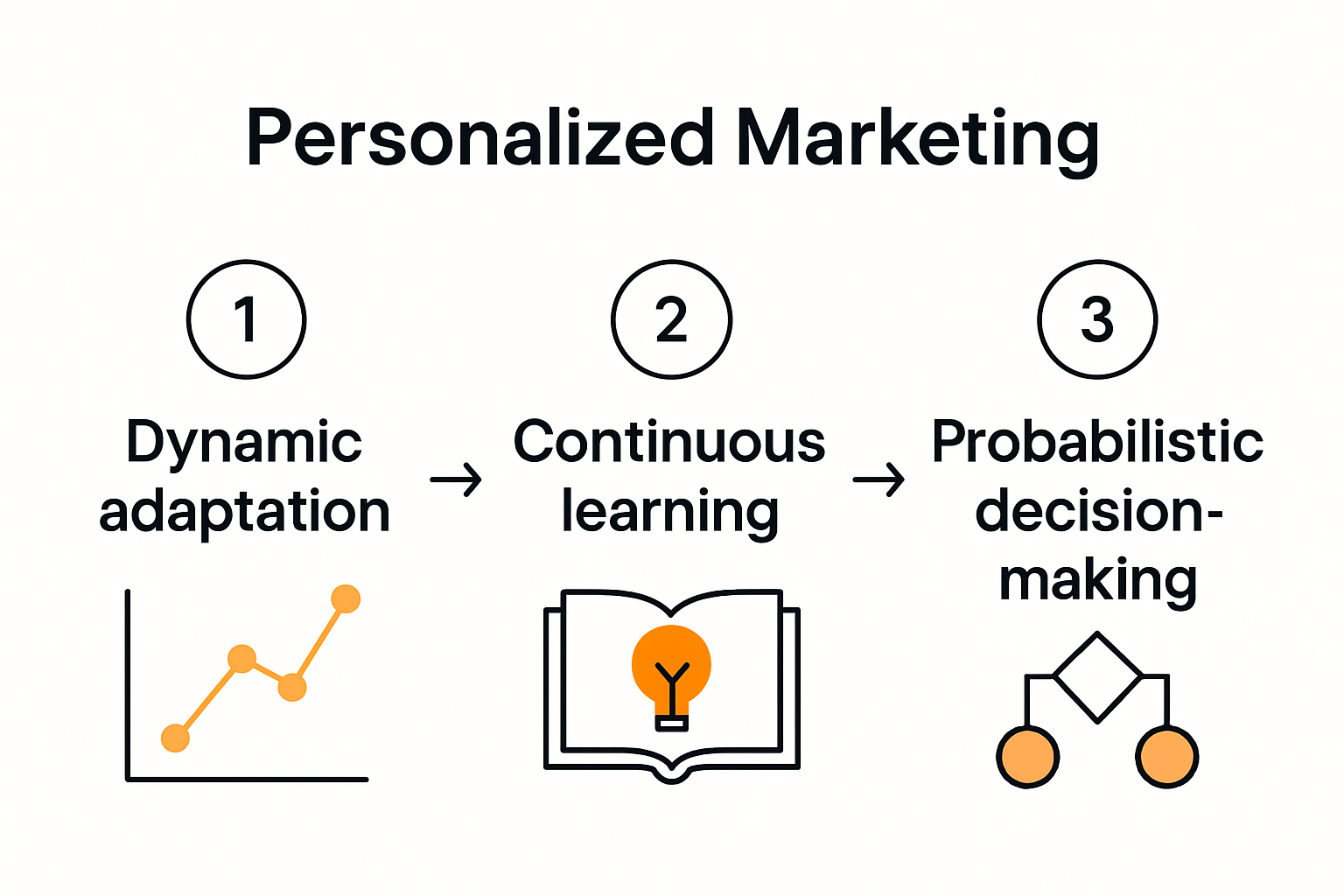 Personalized Marketing

1

Dynamic adaptation

→

2

Continuous learning

→

3

Probabilistic decision-making