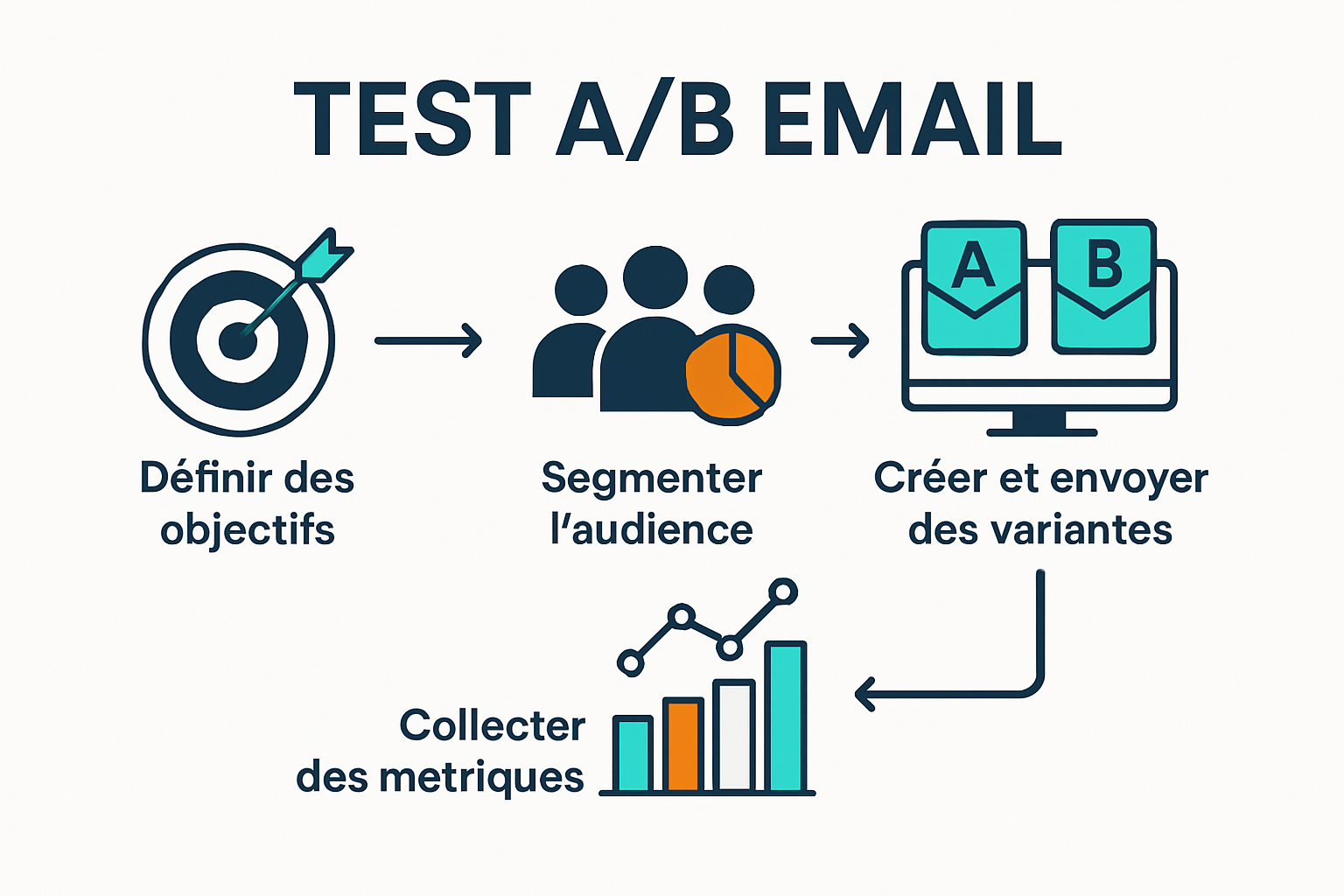 TEST A/B EMAIL

Définir des objectifs

Segmenter l'audience

A B

Créer et envoyer des variantes

Collecter des metriques