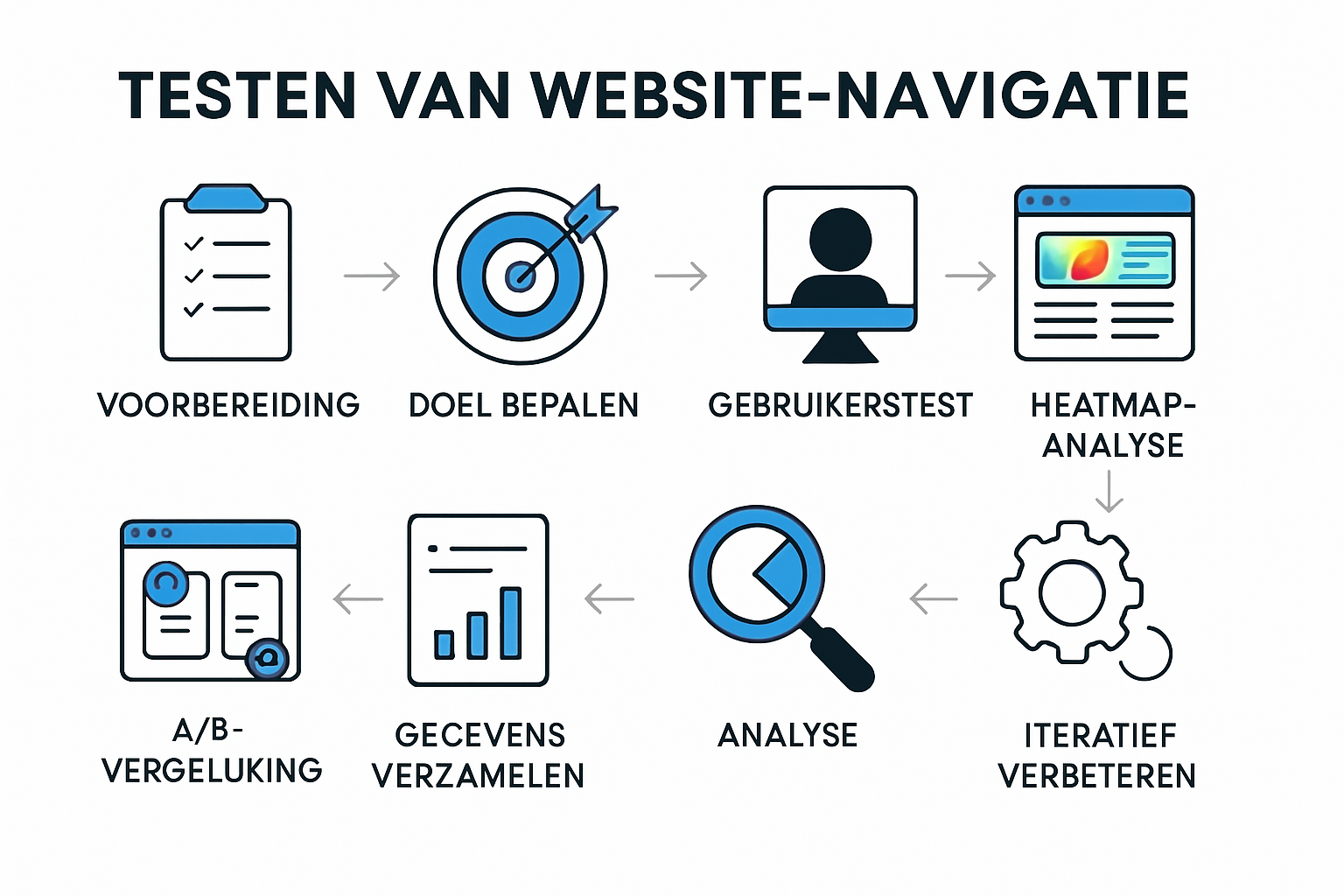 TESTEN VAN WEBSITE-NAVIGATIE

VOORBEREIDING

DOEL BEPALEN

GEBRUIKERSTEST

HEATMAP-ANALYSE

ITERATIEF VERBETEREN

ANALYSE

GECEVENS VERZAMELEN

A/B-VERGELUKING