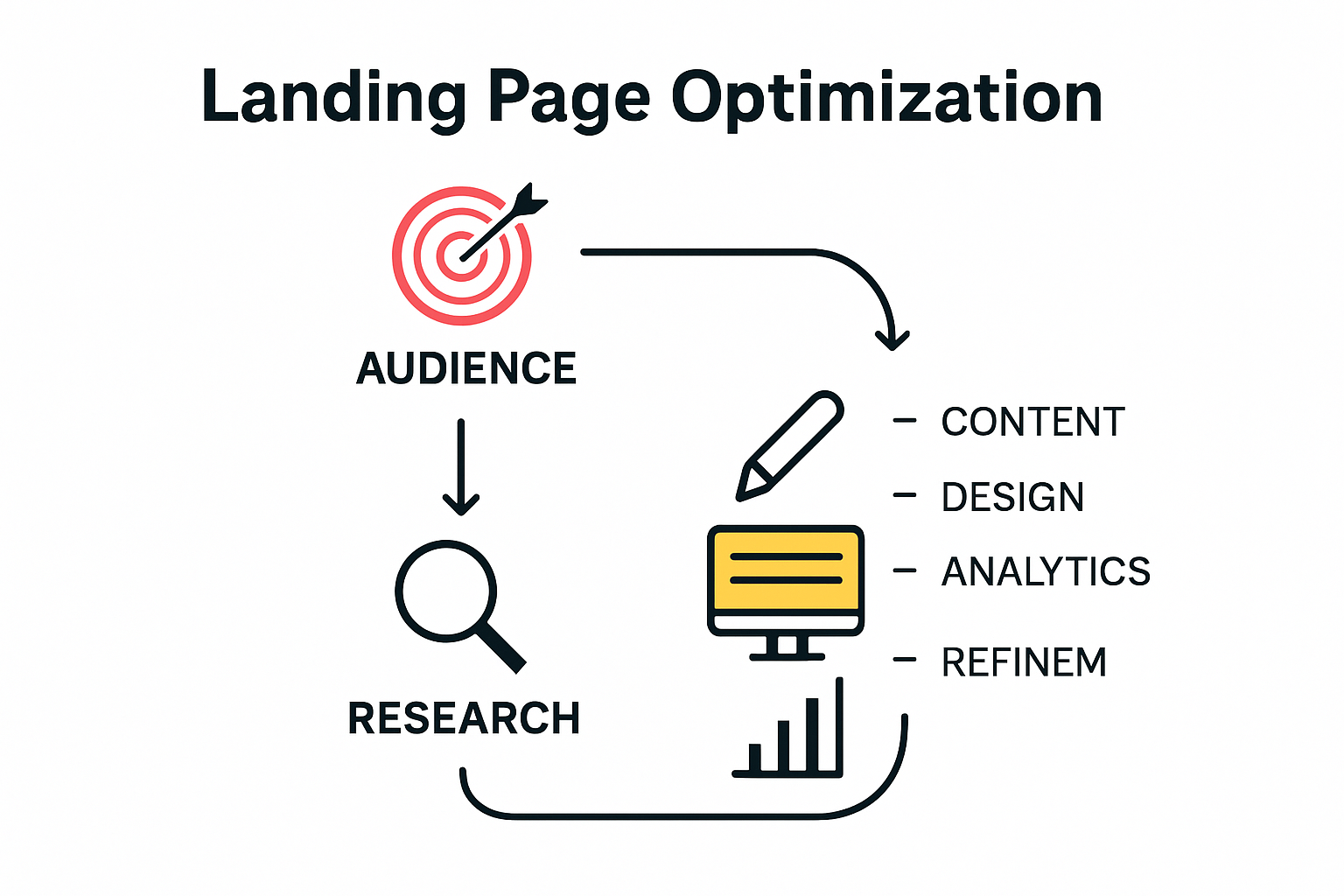 Landing Page Optimization

AUDIENCE

RESEARCH

– CONTENT
– DESIGN
– ANALYTICS
– REFINEM