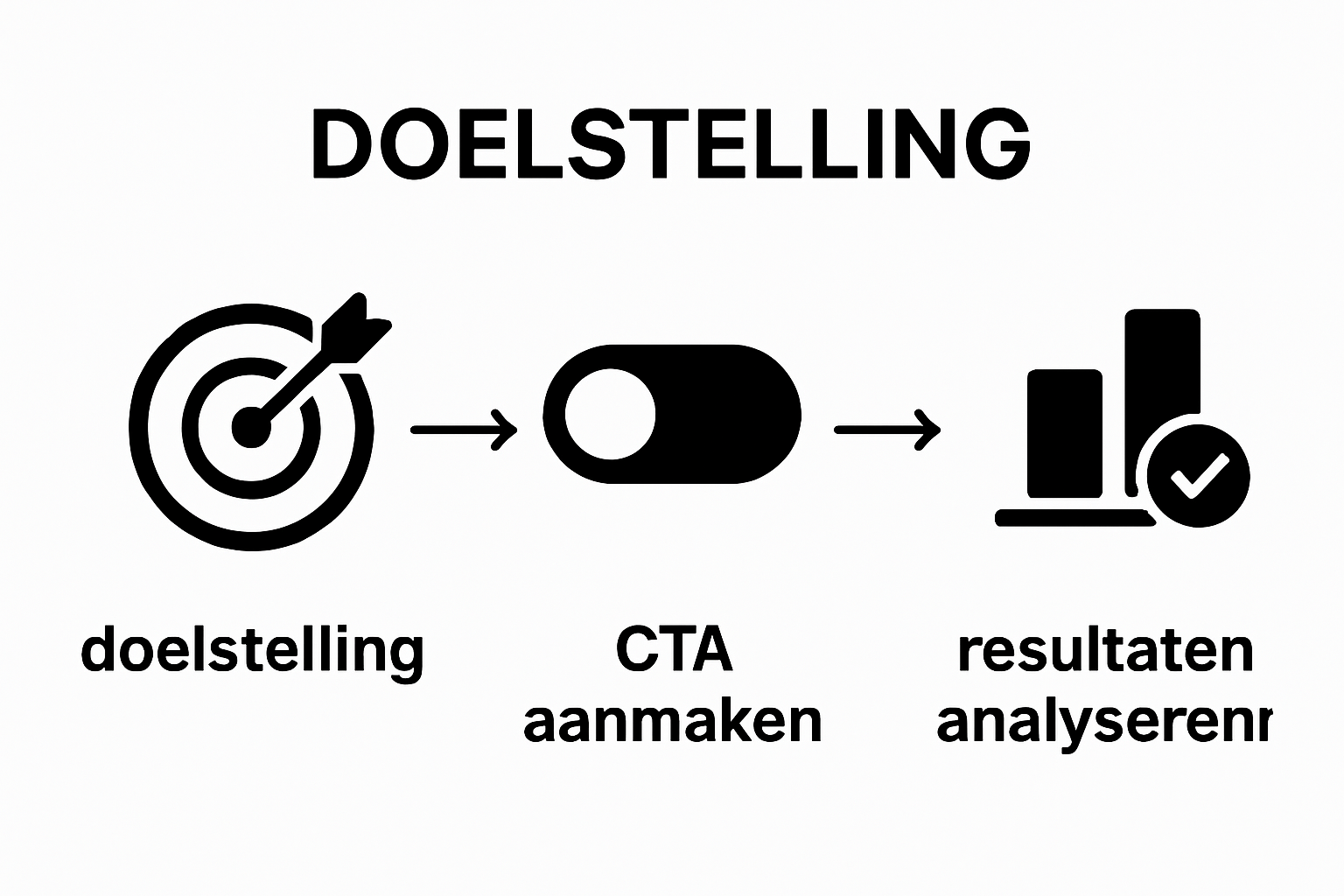 DOELSTELLING

doelstelling

CTA aanmaken

resultaten analyserenr