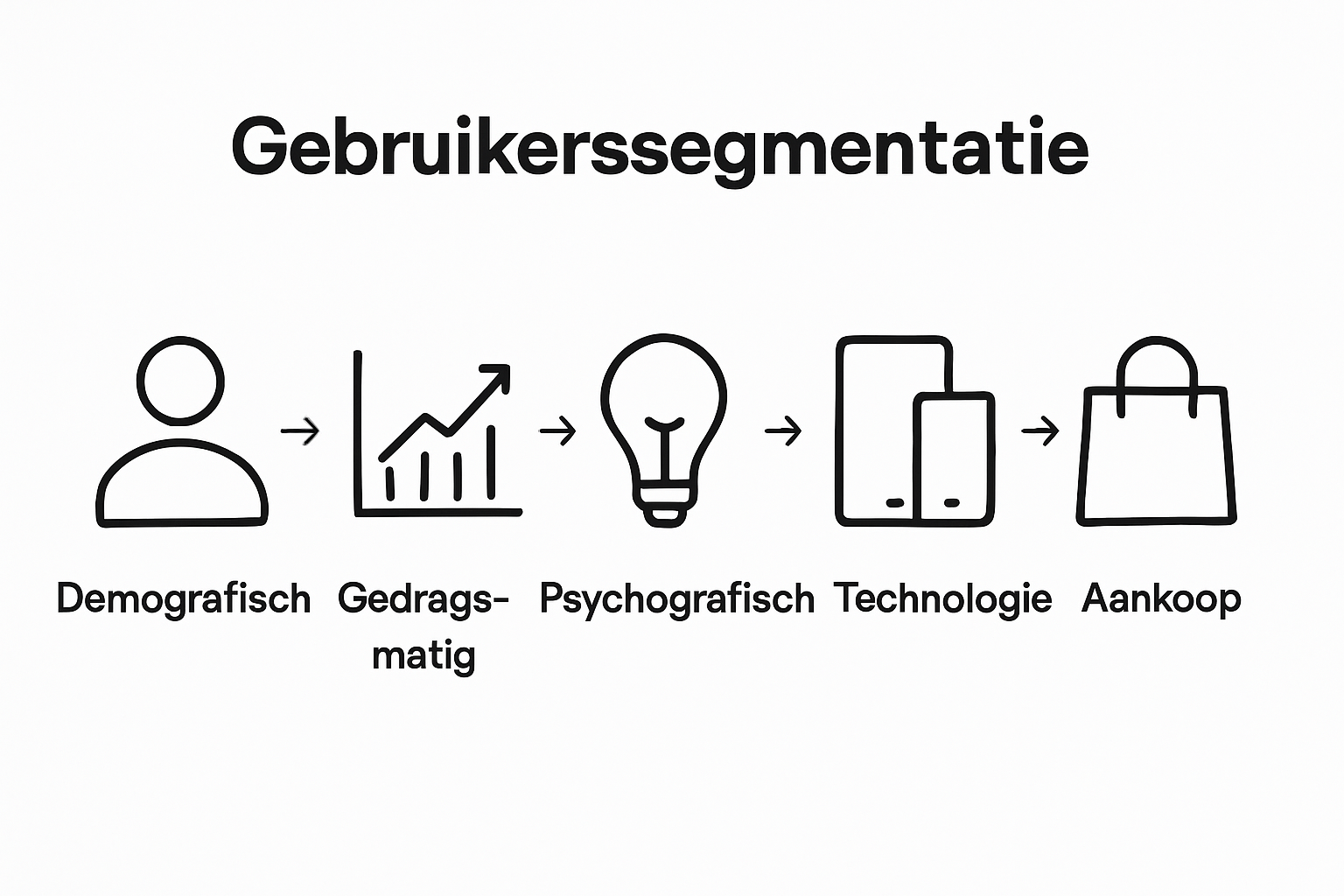 Gebruikerssegmentatie

Demografisch

Gedragsmatig

Psychografisch

Technologie

Aankoop