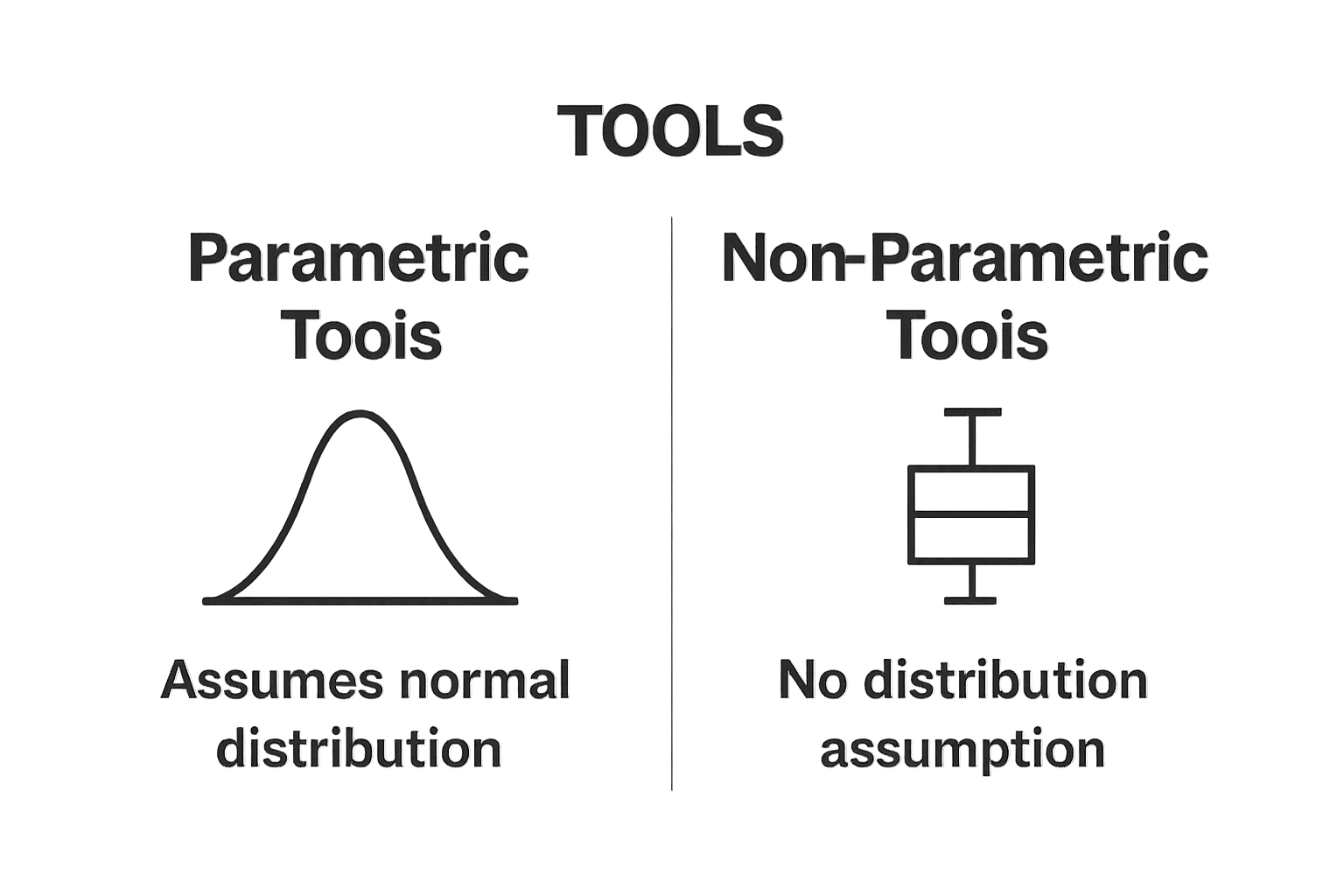 TOOLS

Parametric Toois

Assumes normal distribution

Non-Parametric Toois

No distribution assumption