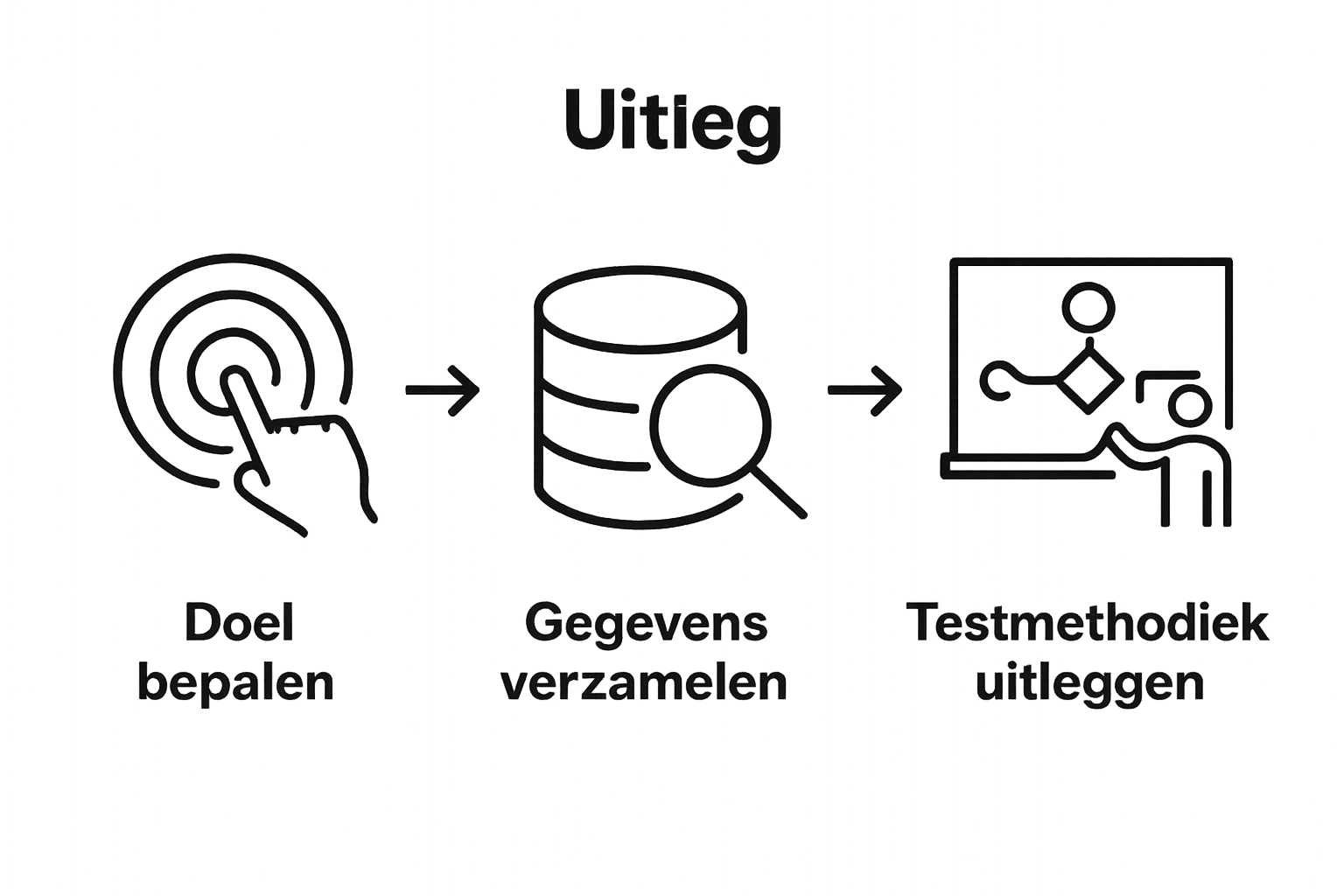 Uitleg

Doel bepalen

Gegevens verzamelen

Testmethodiek uitleggen