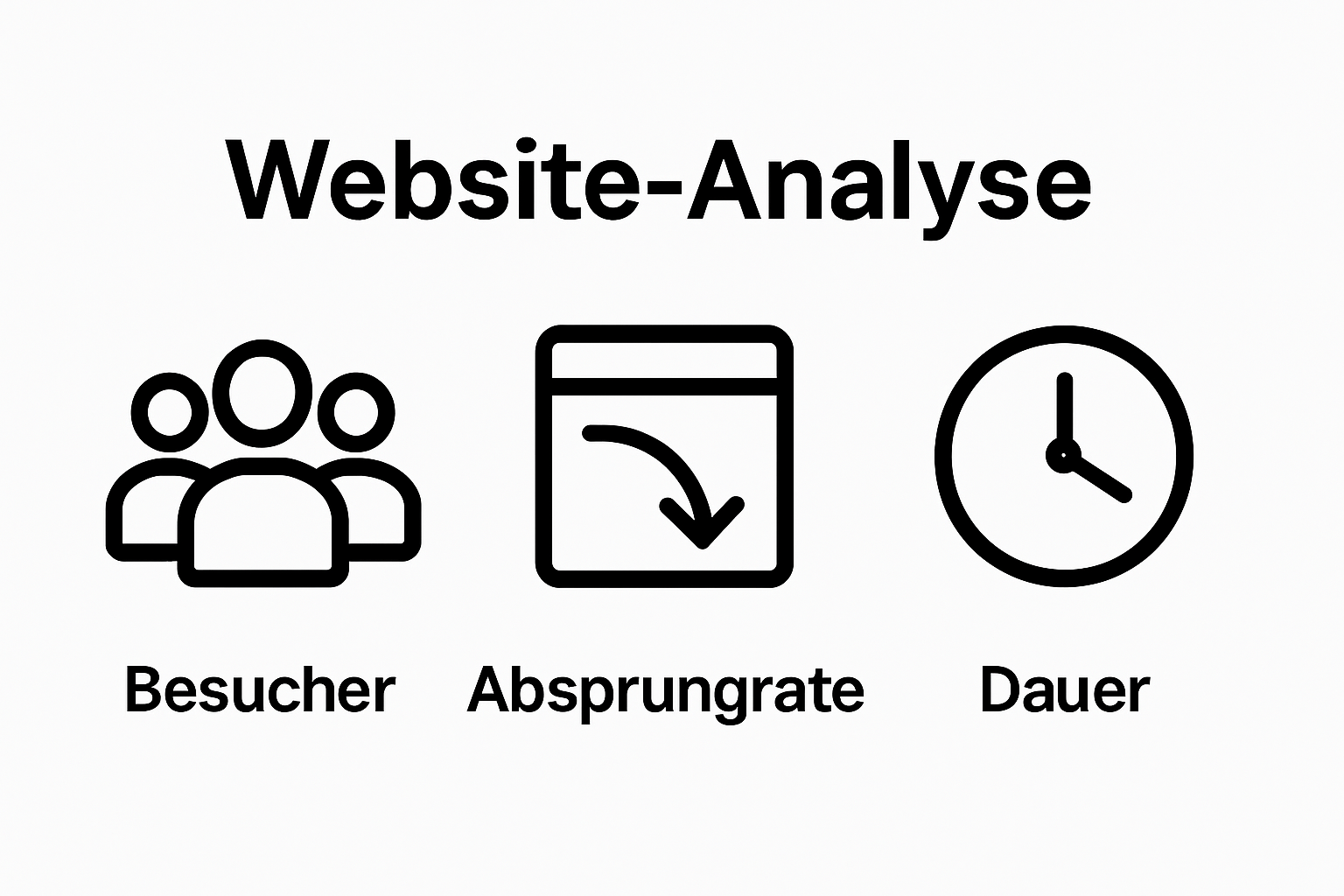 Website-Analyse

Besucher

Absprungrate

Dauer