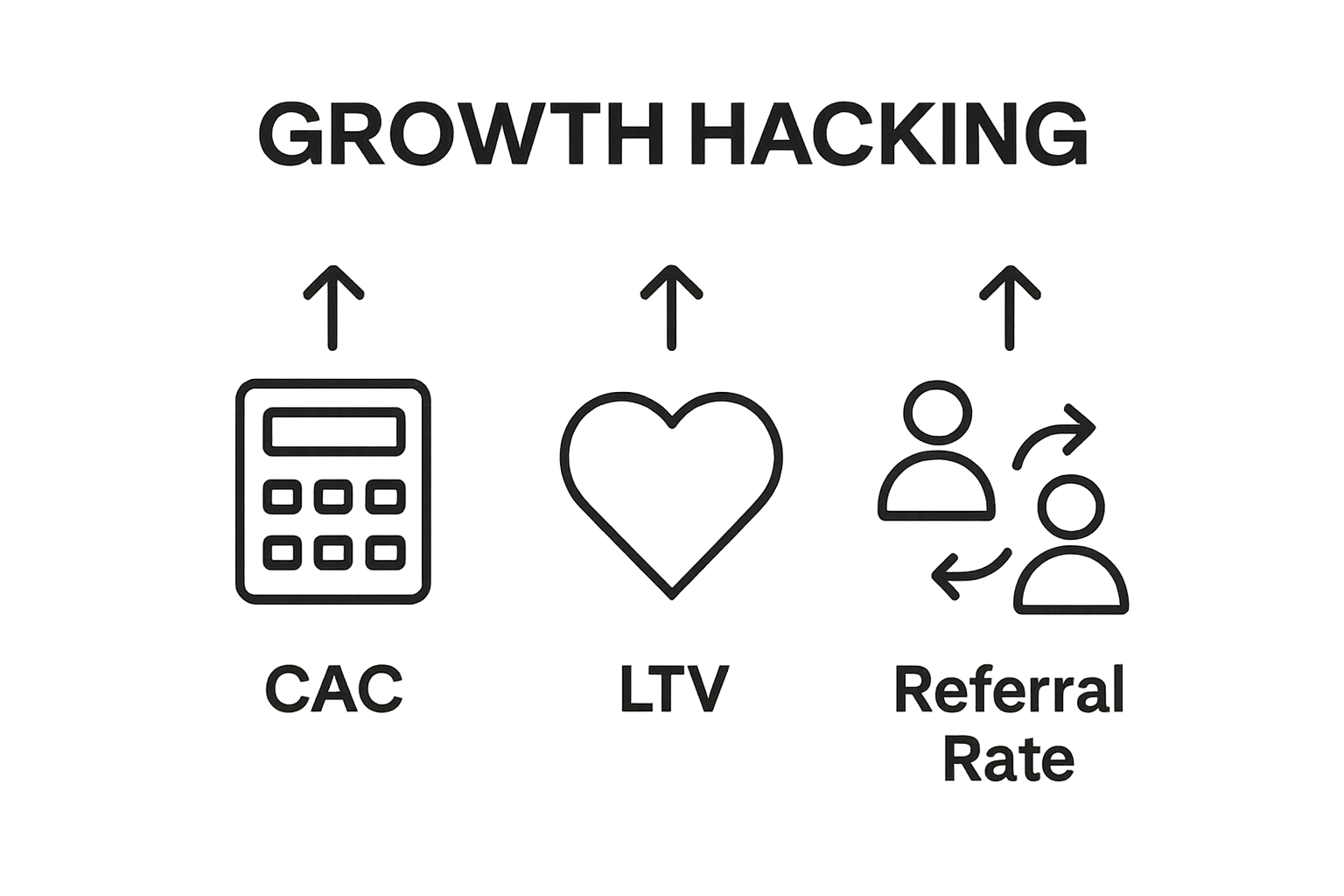 GROWTH HACKING

CAC

LTV

Referral Rate