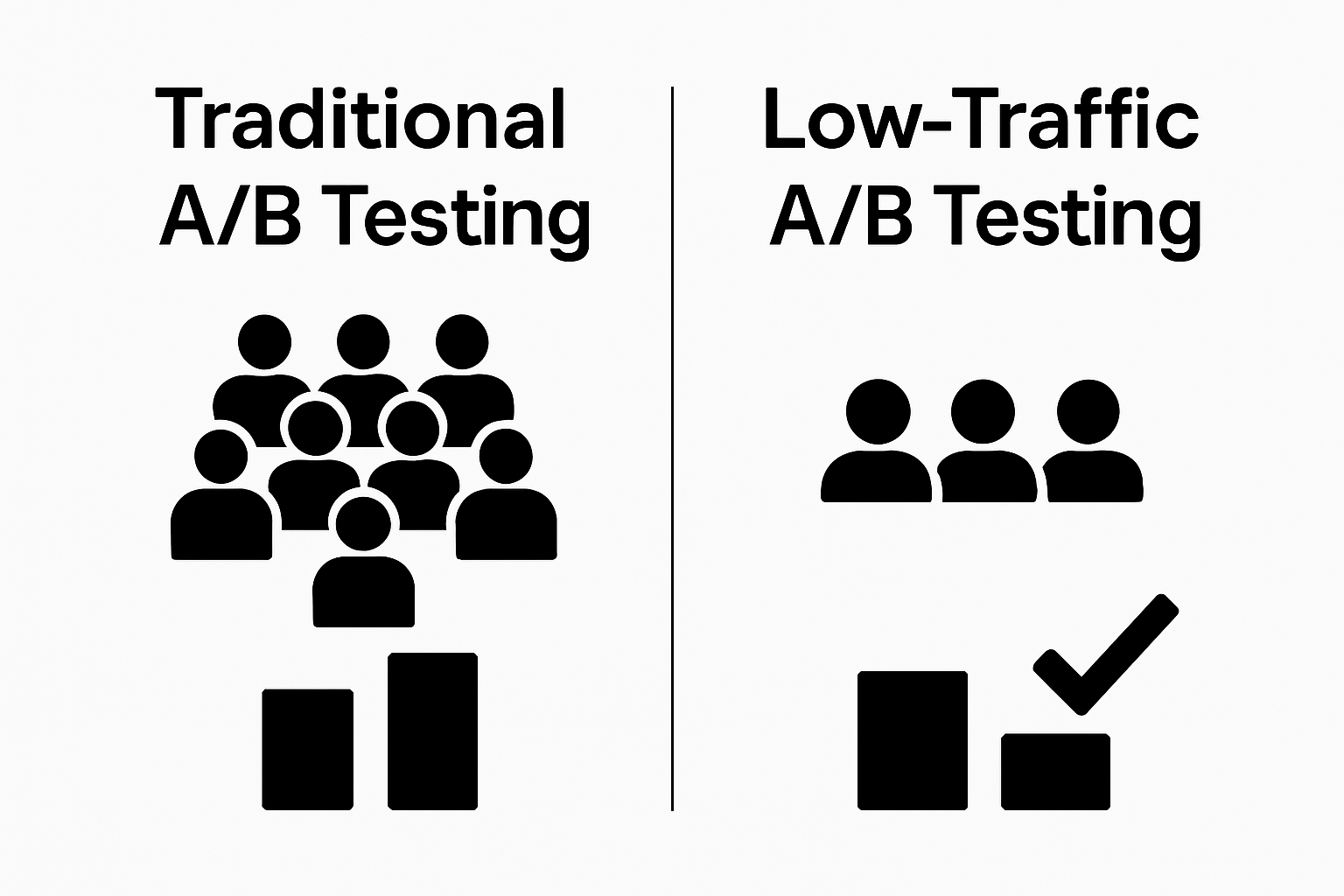 Traditional A/B Testing

Low-Traffic A/B Testing