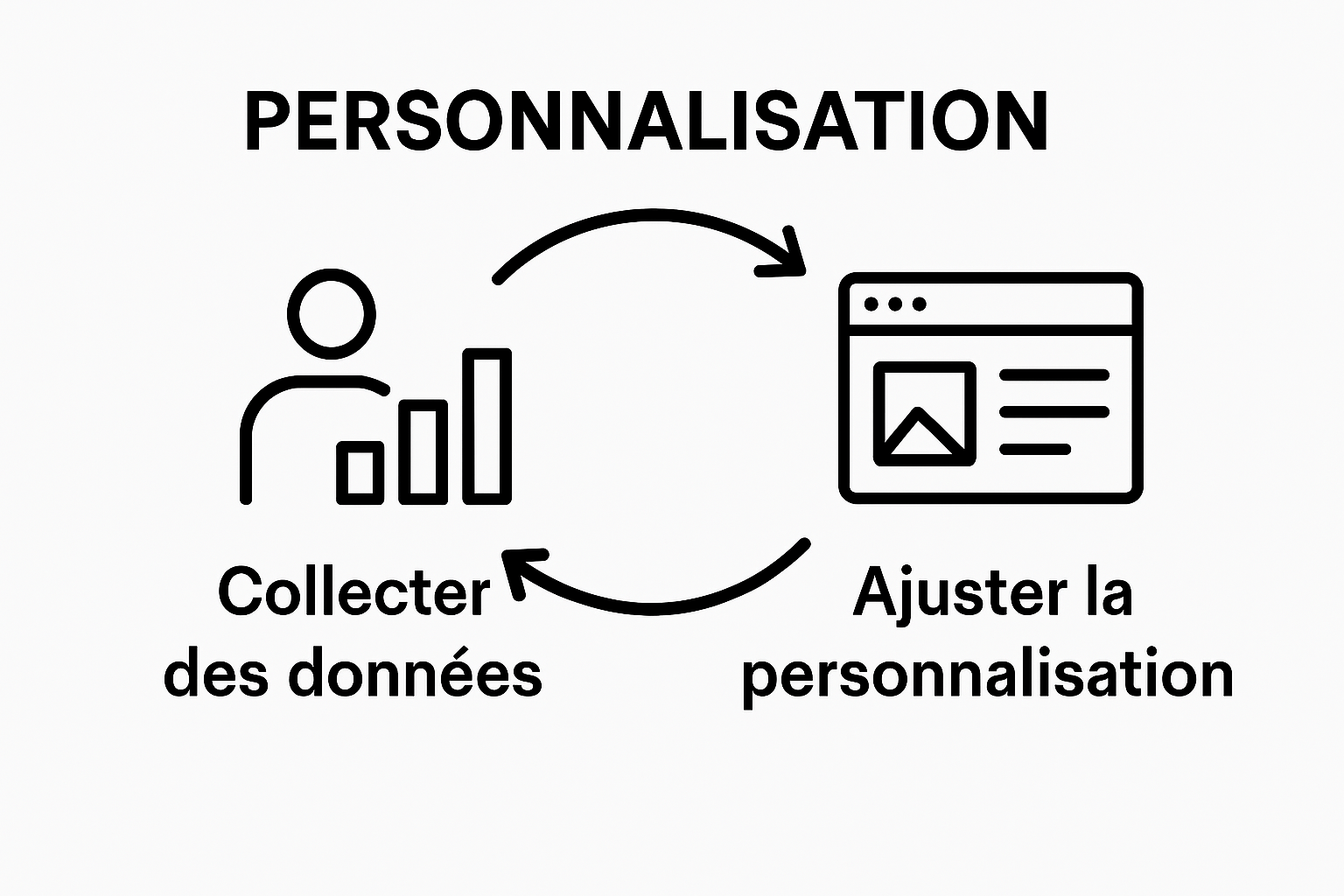 PERSONNALISATION

Collecter des données

Ajuster la personnalisation