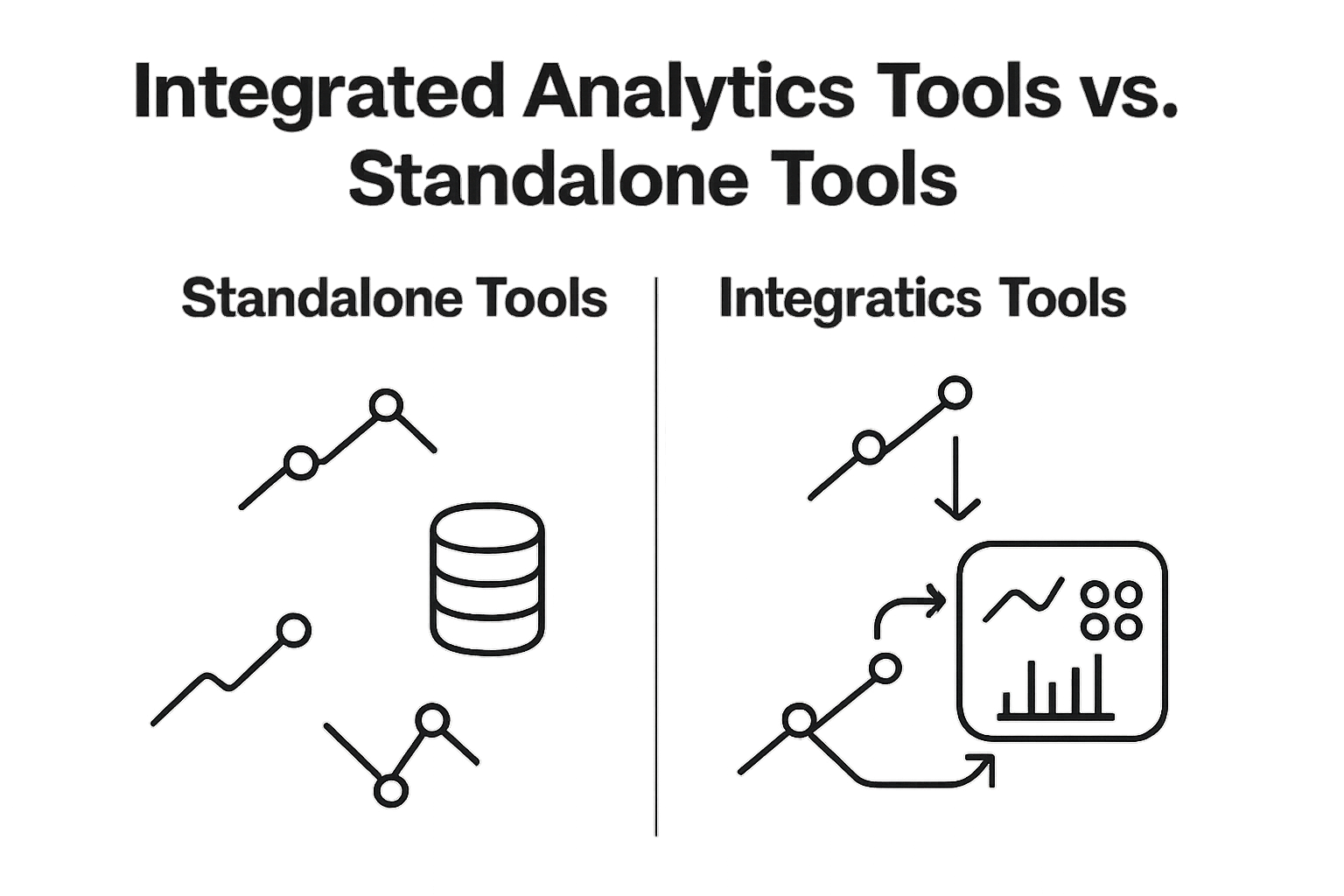 Integrated Analytics Tools vs. Standalone Tools

Standalone Tools

Integratics Tools