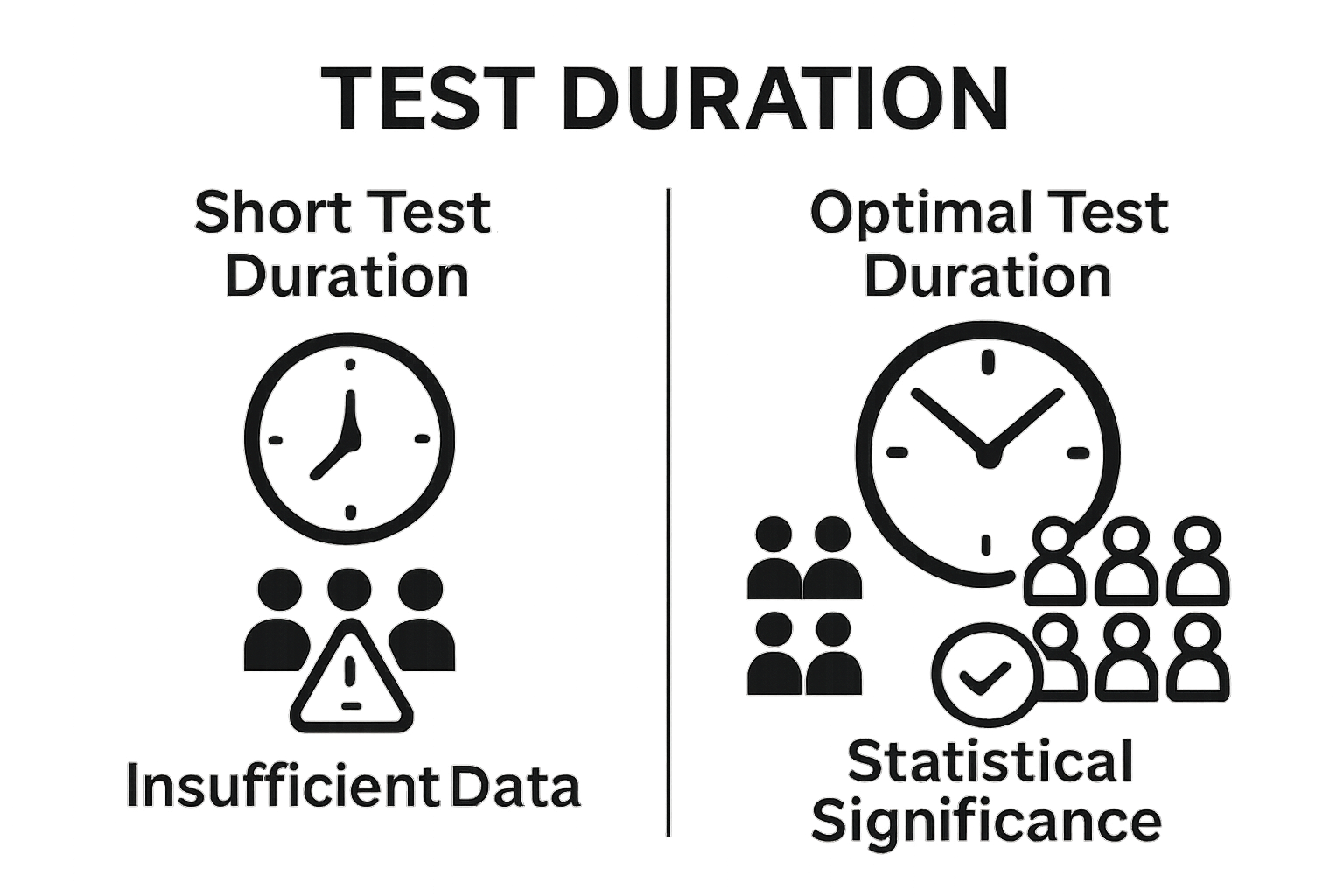 TEST DURATION

Short Test Duration

Insufficient Data

Optimal Test Duration

Statistical Significance