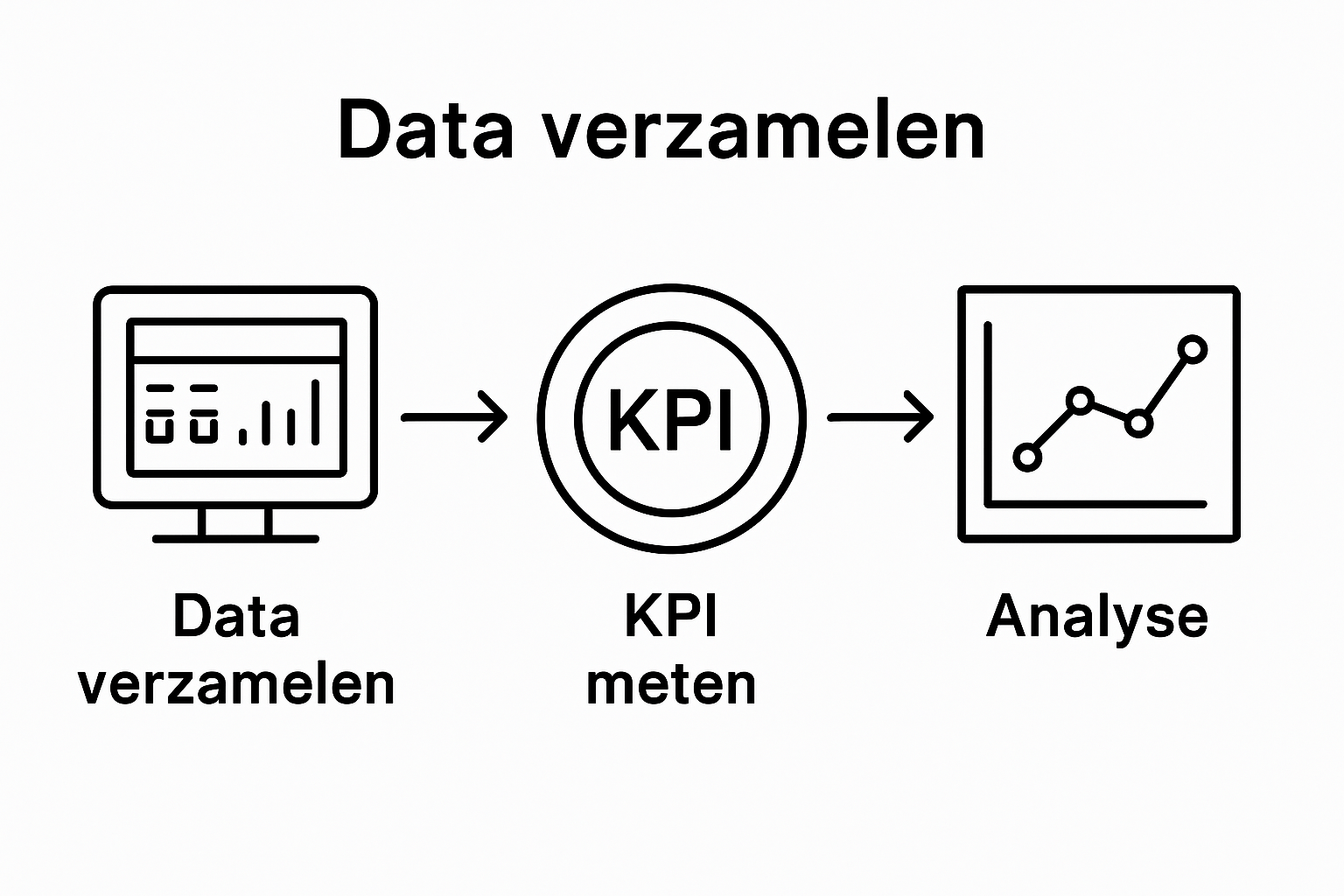 Data verzamelen

KPI

Data verzamelen

KPI meten

Analyse