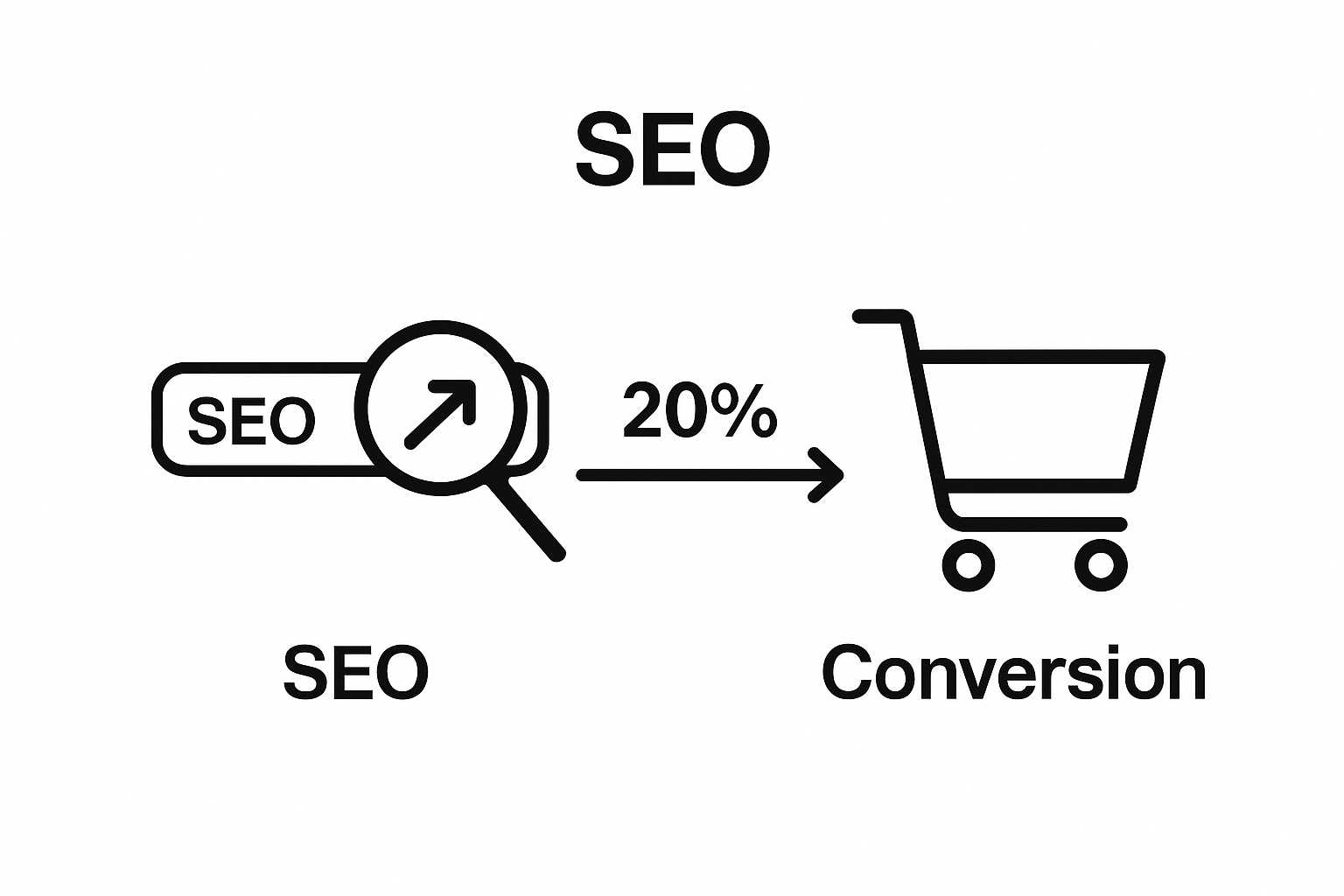 SEO

SEO

20%

SEO

Conversion