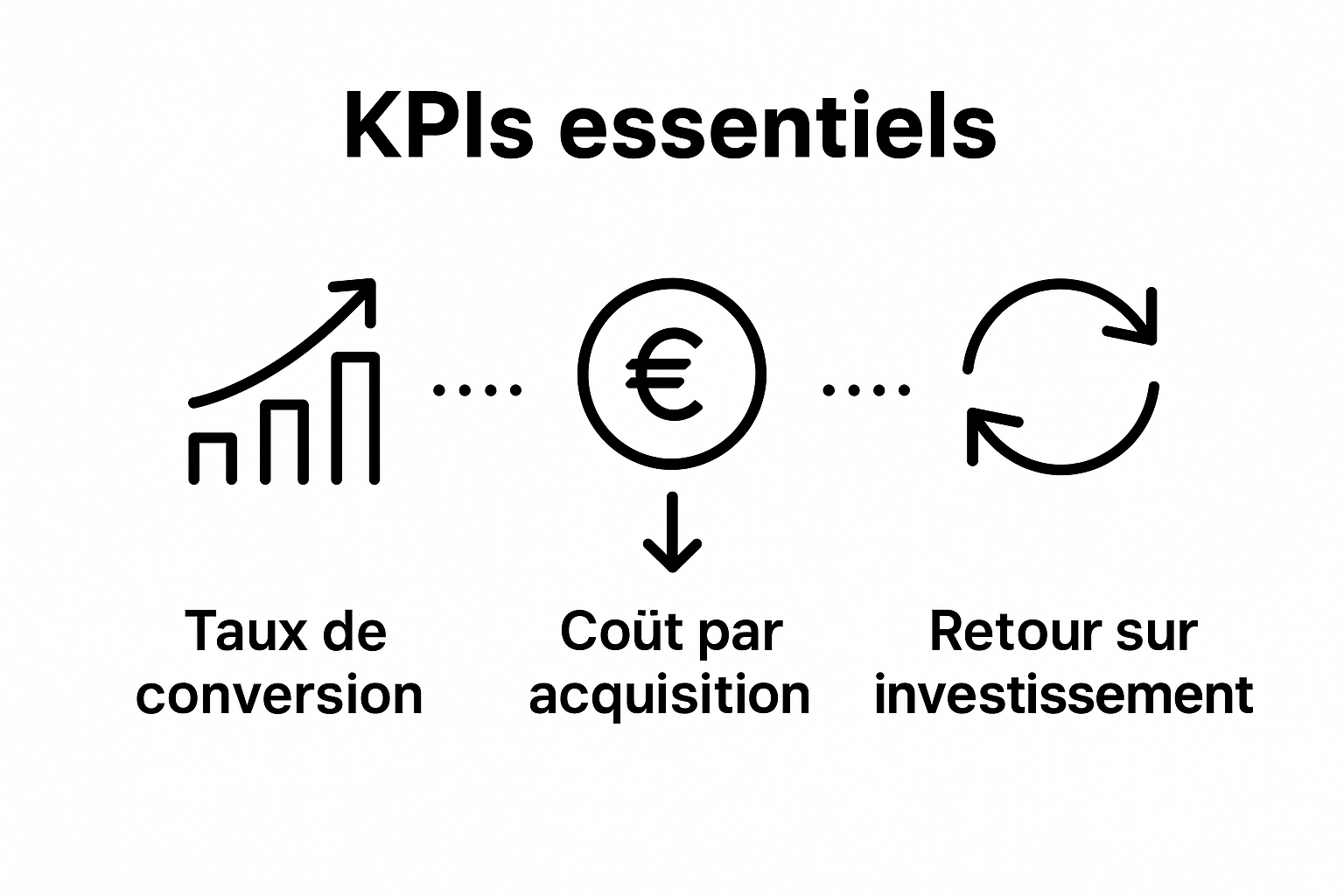 KPIs essentiels

€

Taux de conversion

Coüt par acquisition

Retour sur investissement